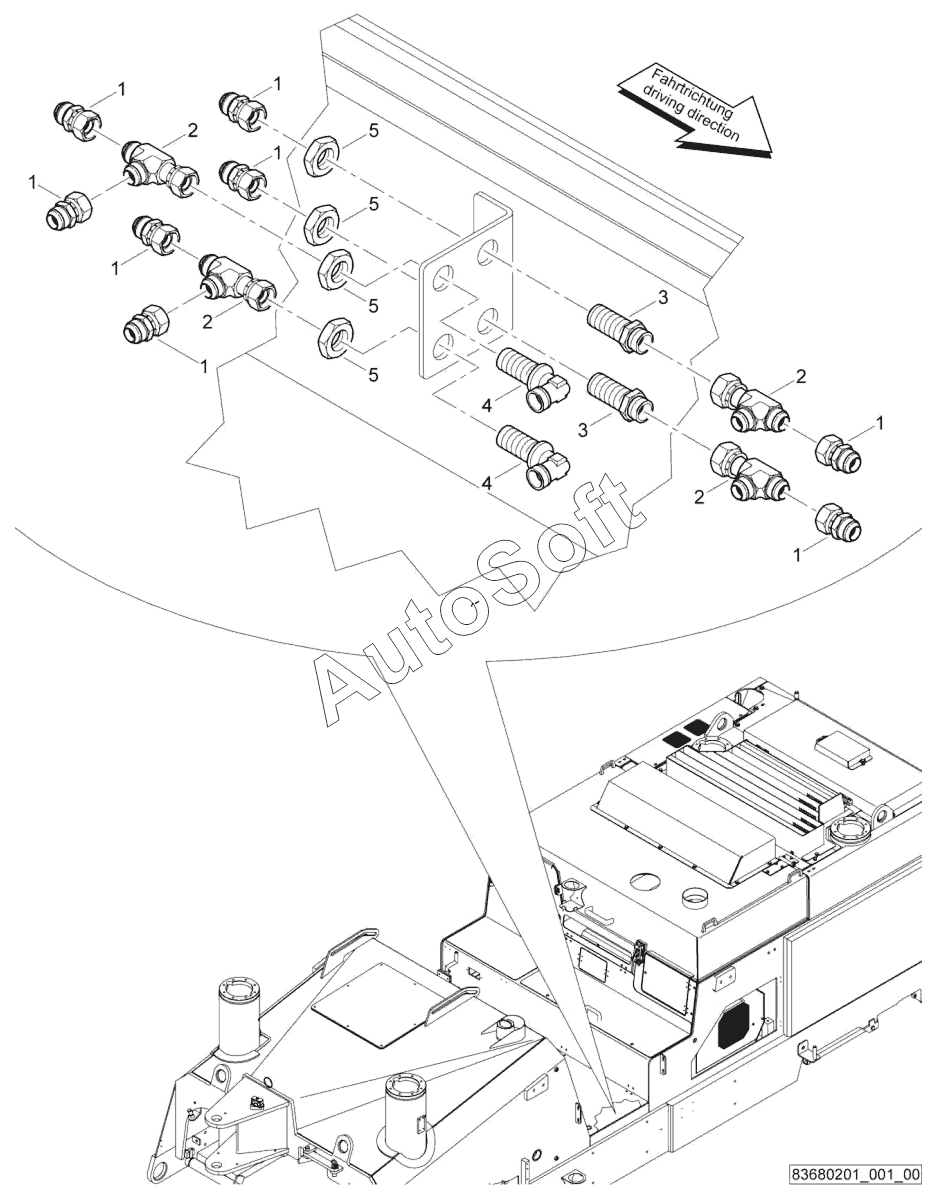 Fahrtrichtung
driving direction

1
1
2
1
1
5
5
1
5
2
1
5
3
4
3
2
1
4
2
1

AutoSoft

83680201_001_00