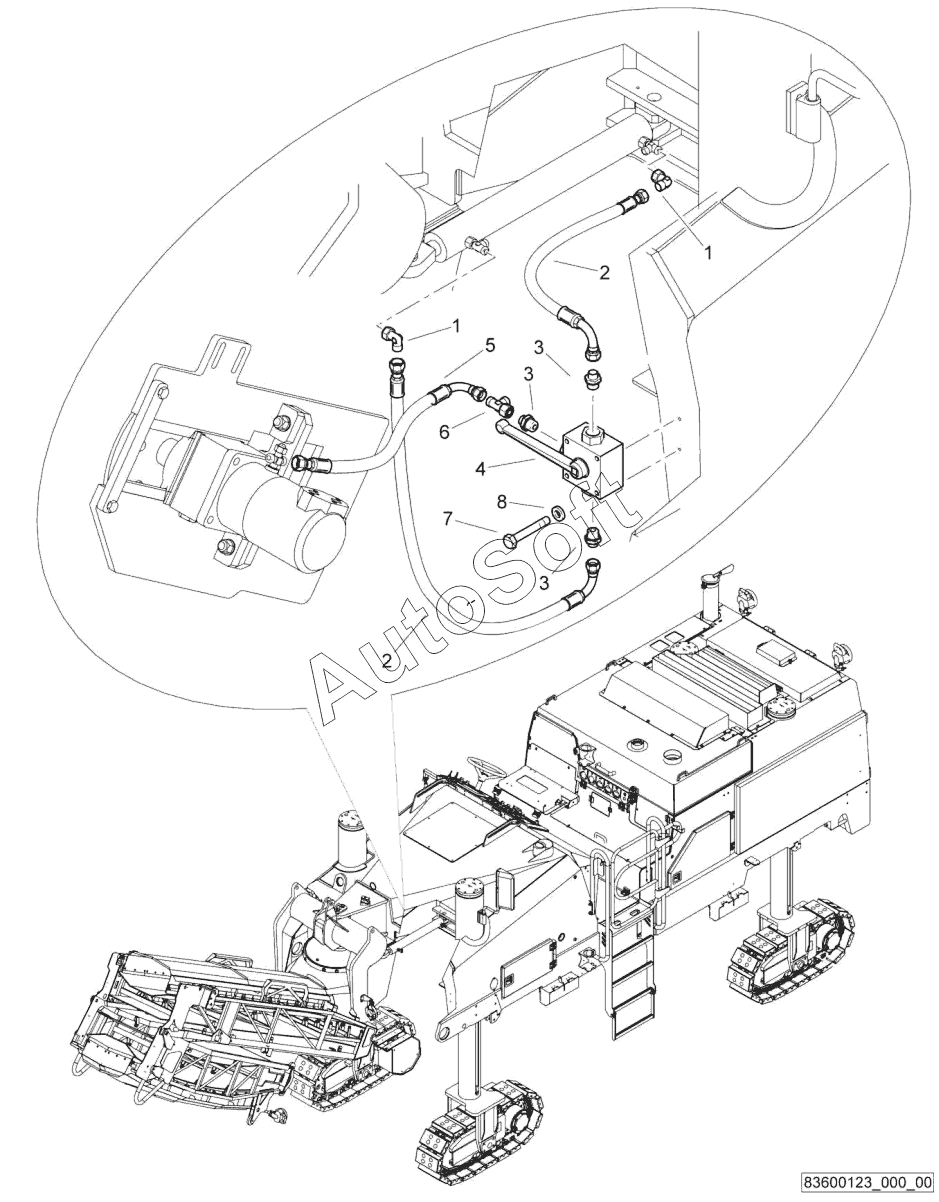 1
2
1
5
3
3
6
4
8
7
3
2
AutoSoft
83600123_000_00