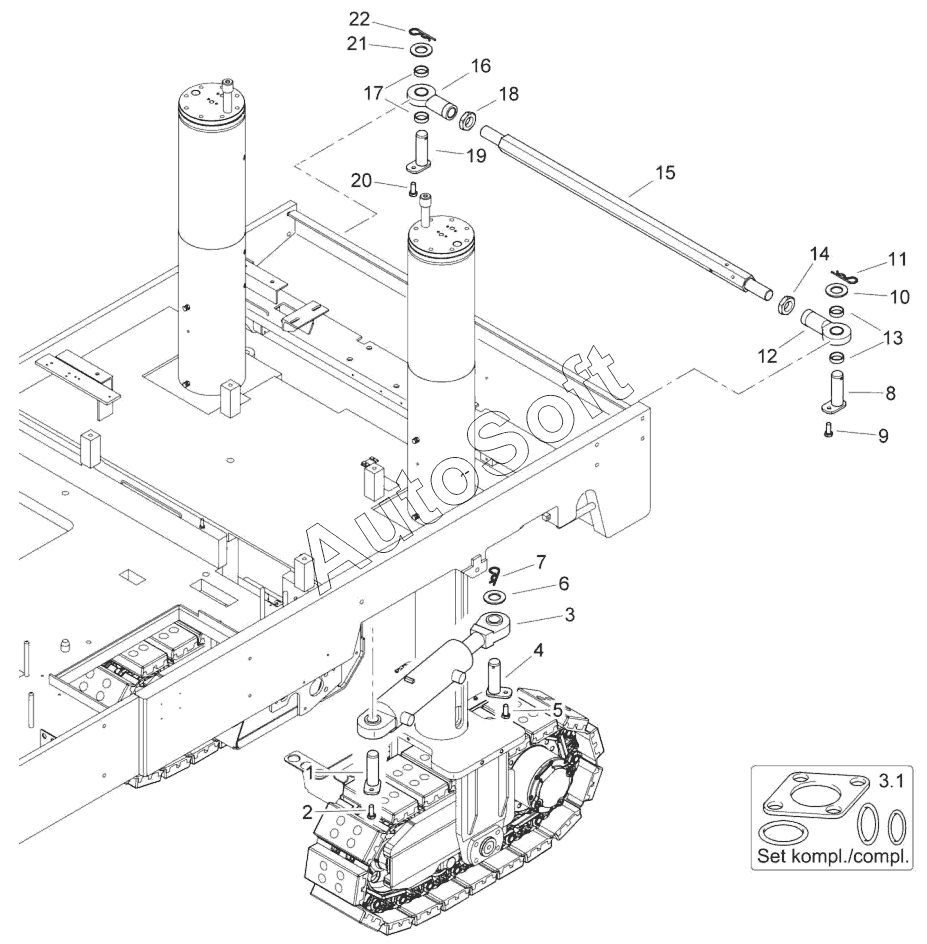 22
21
16
17
18
19
20
15
14
11
10
13
12
8
9
AutoSoft
7
6
3
4
5
1
2
3.1
Set kompl./compl.