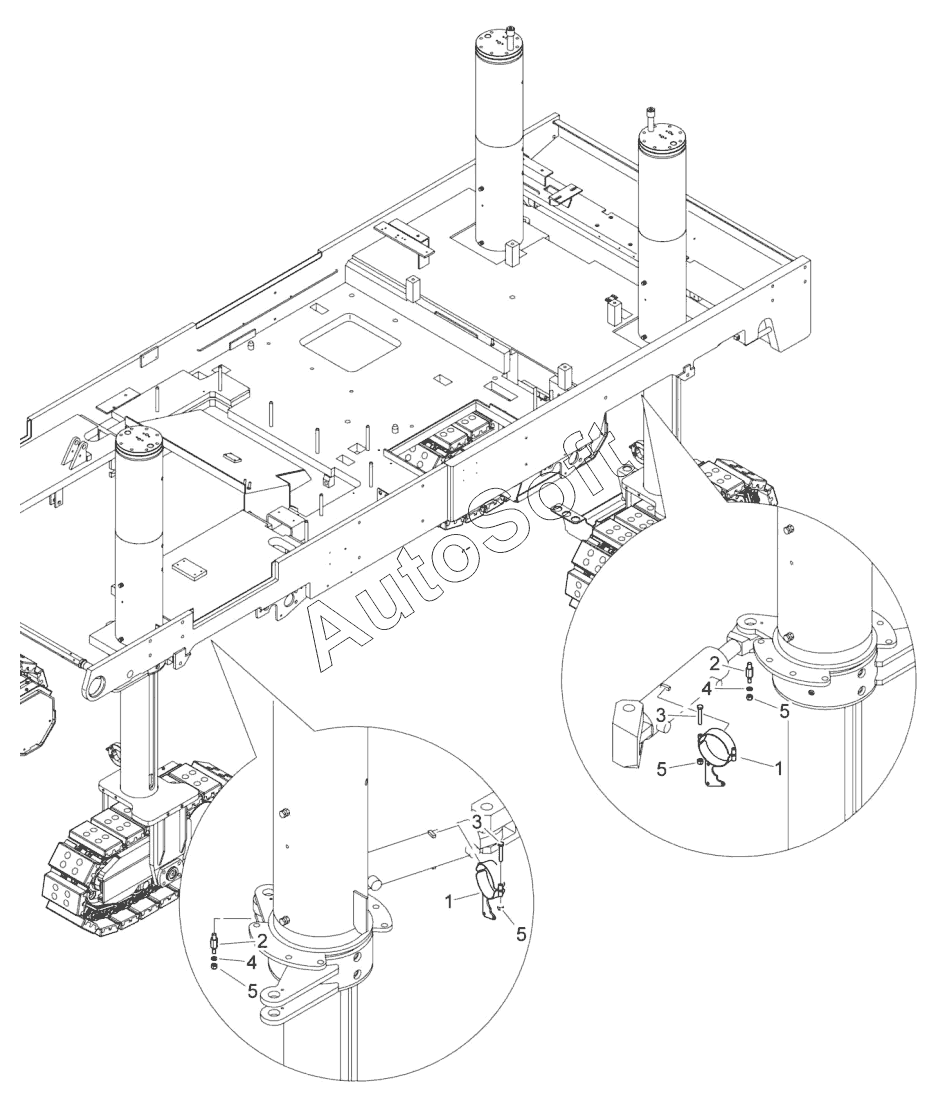 AutoSoft

2
4
3
5
5
1

3
1
5
2
4
5