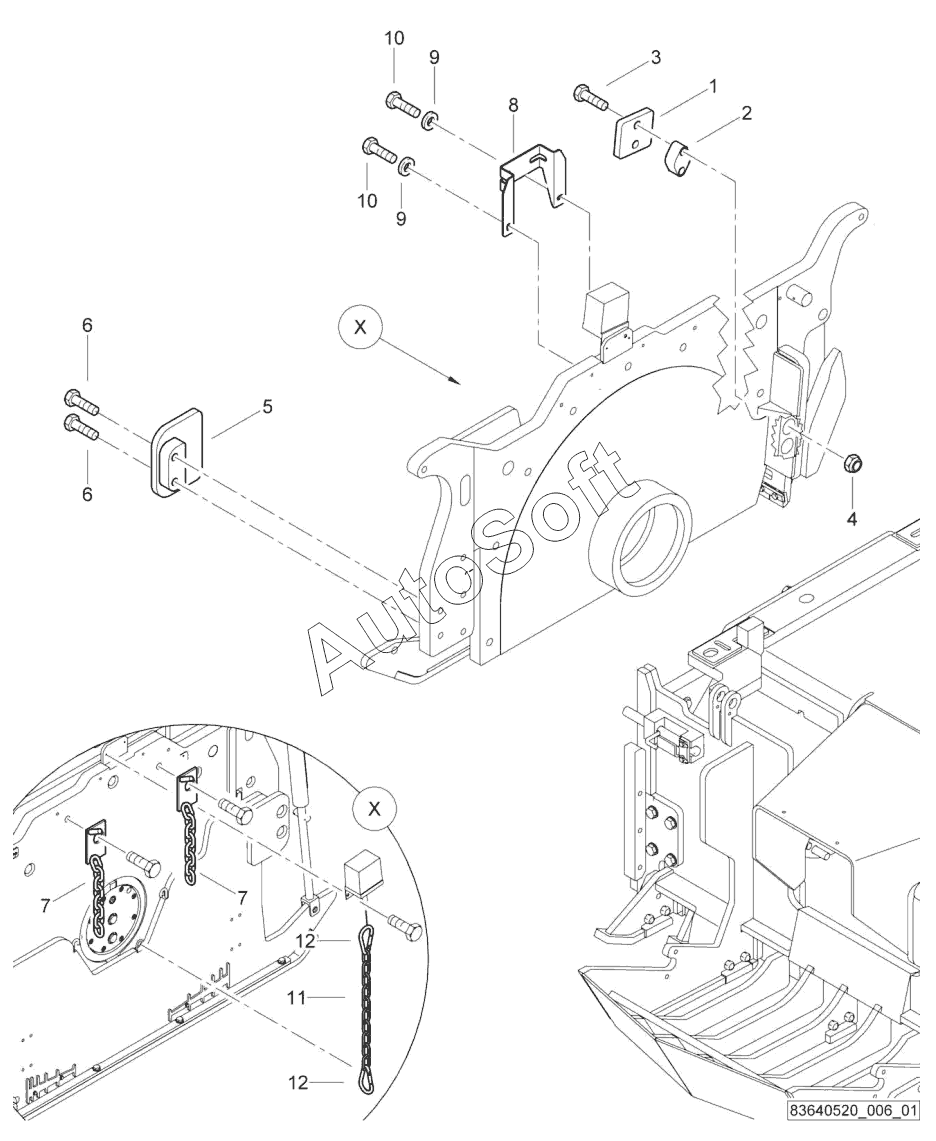 10
9
3
1
2
8
10
9
6
X
5
6
4
AutoSoft
X
7
7
12
11
12
83640520_006_01