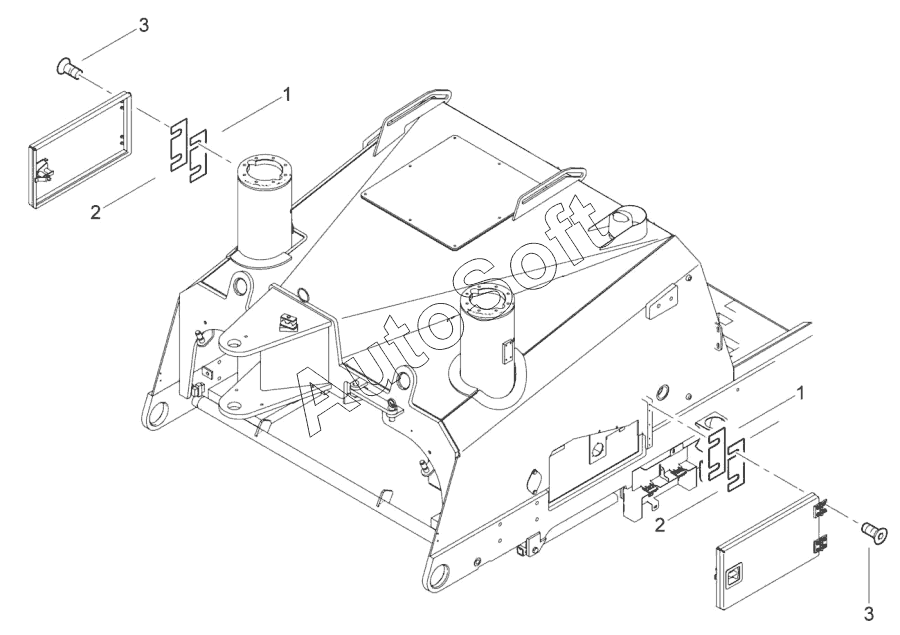 3
1
2
AutoSoft
1
2
3