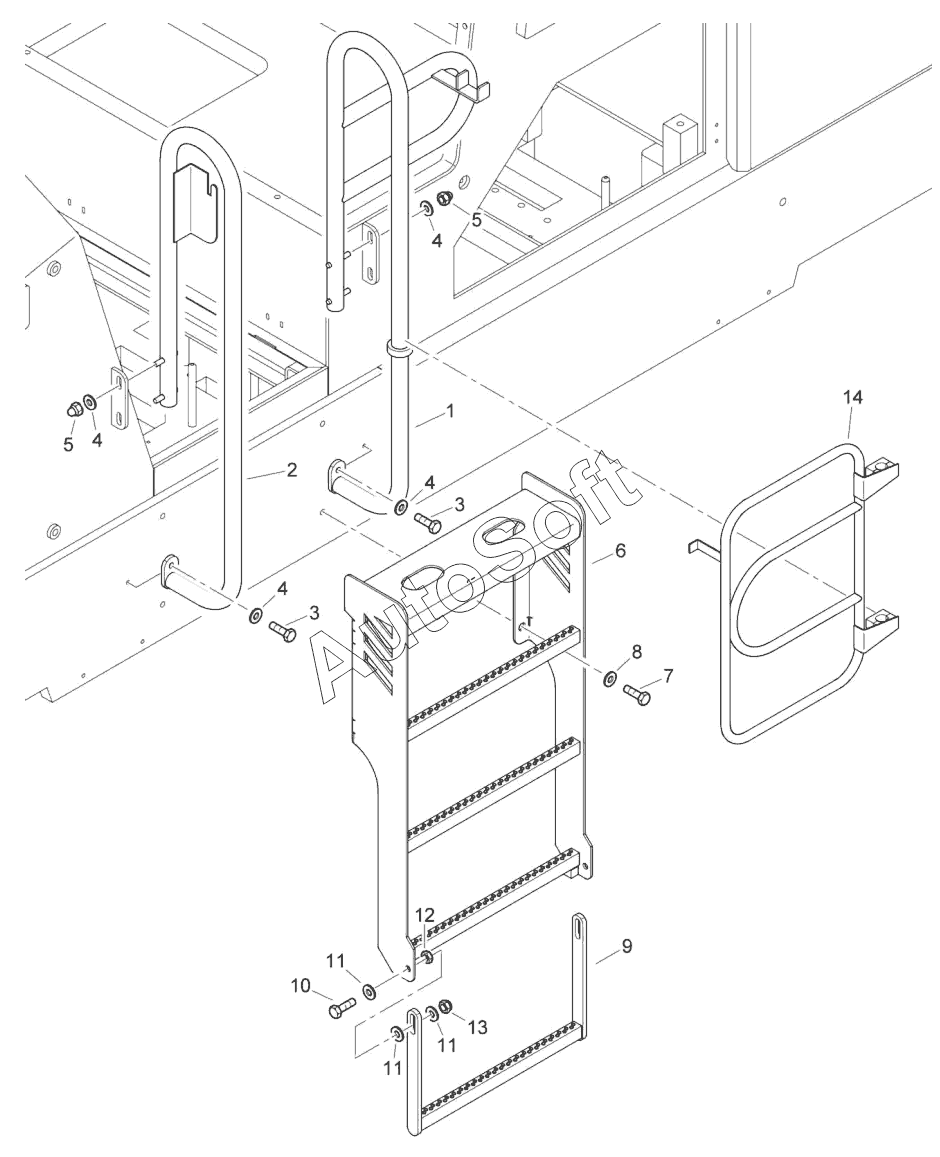 4
5
5
4
1
14
2
4
3
AutoSoft
6
4
3
8
7
12
9
11
10
13
11
11