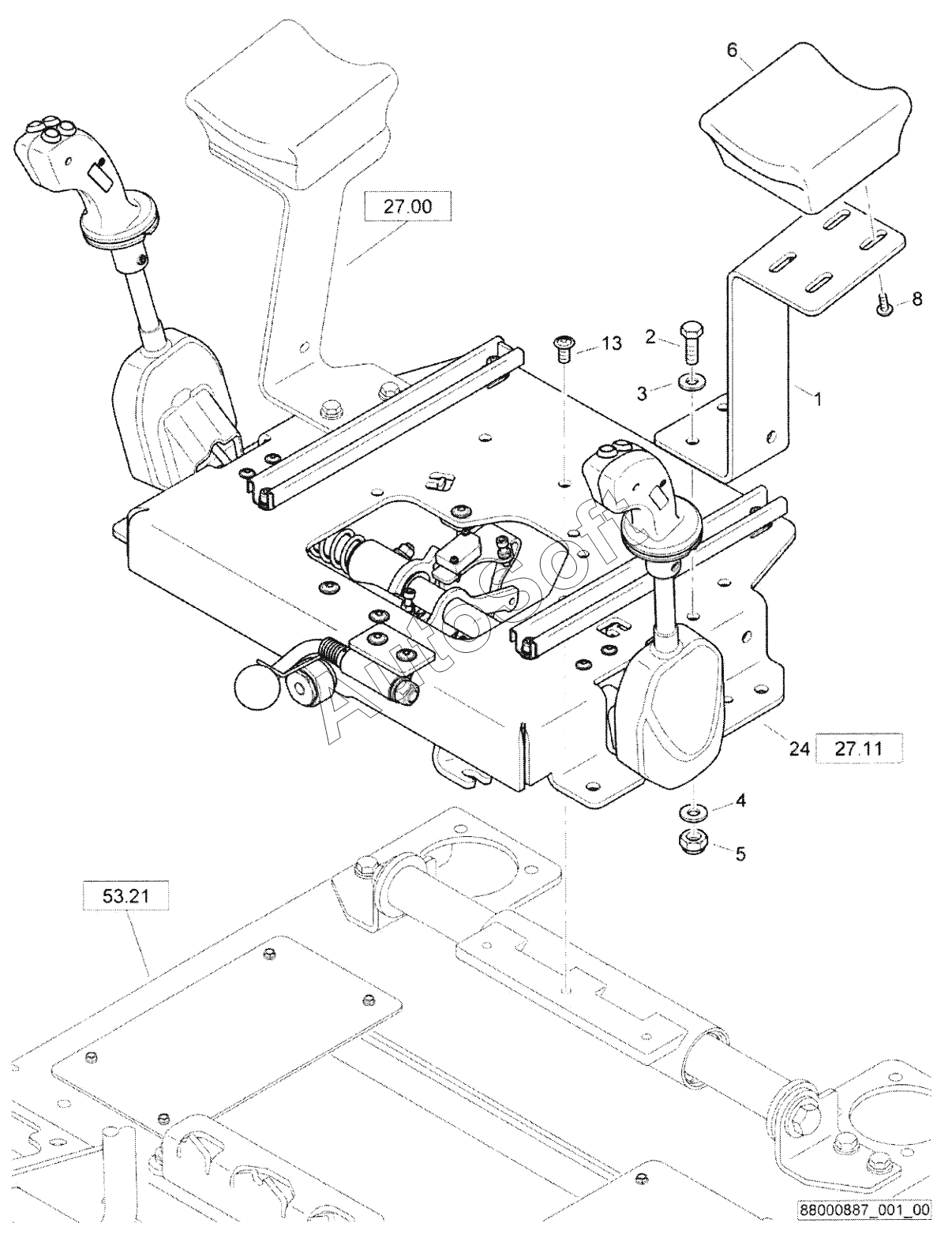 6

27.00

8

13

2

3

1

AutoSoft

24

27.11

4

5

53.21

88000887_001_00