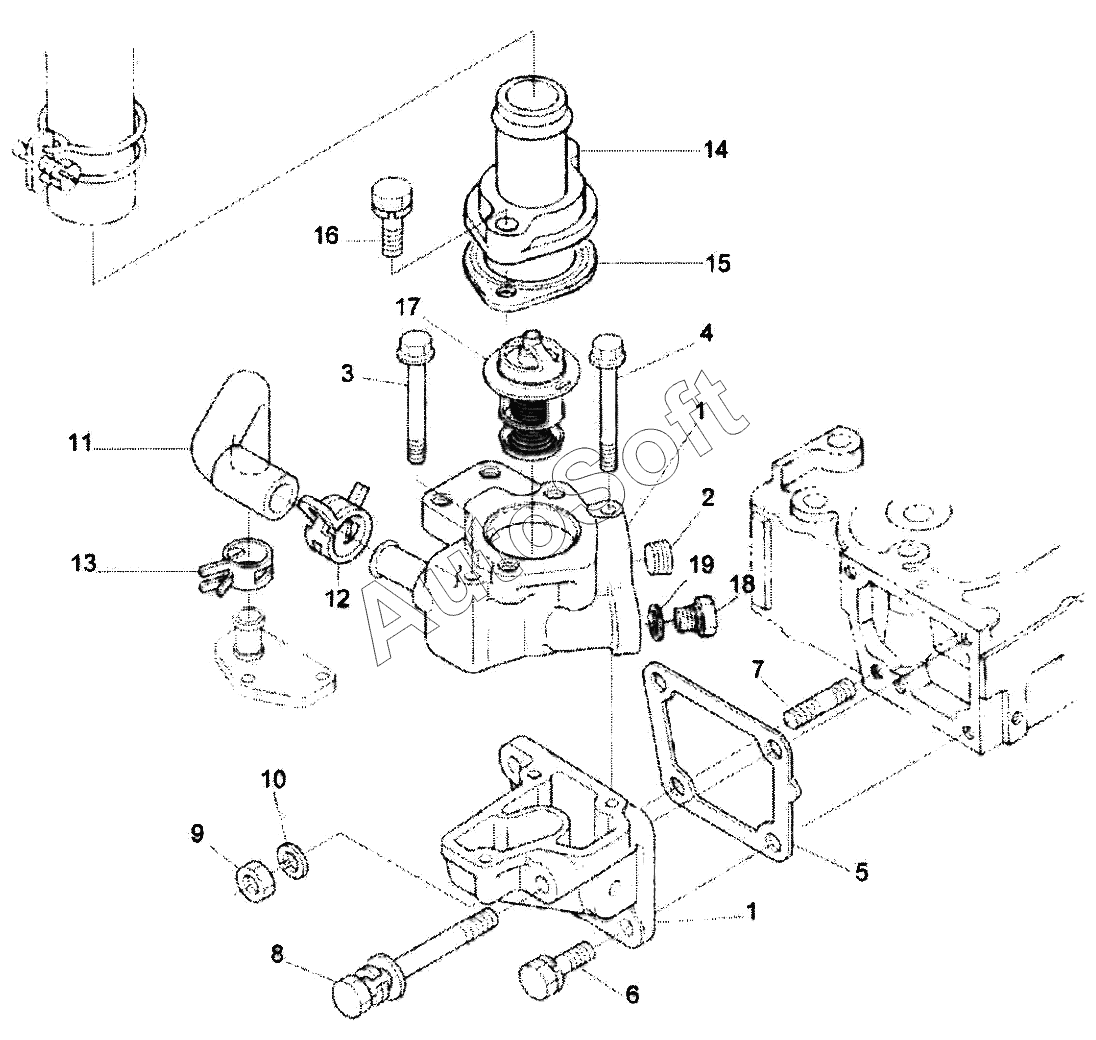 14
16
15
17
3
4
1
11
2
13
12
19
18
7
10
9
5
1
8
6
AutoSoft