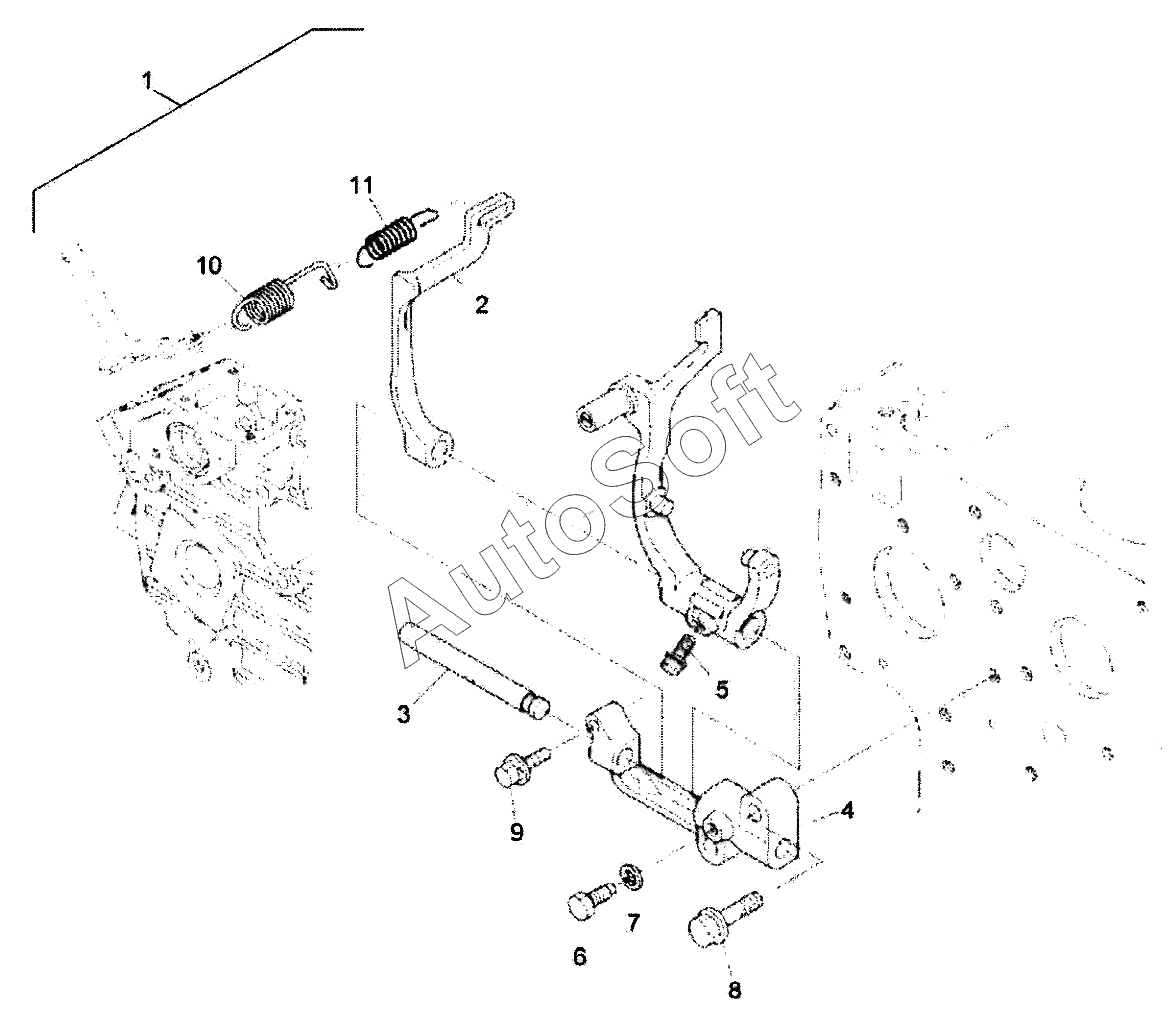 1
11
10
2
AutoSoft
5
3
9
4
7
6
8