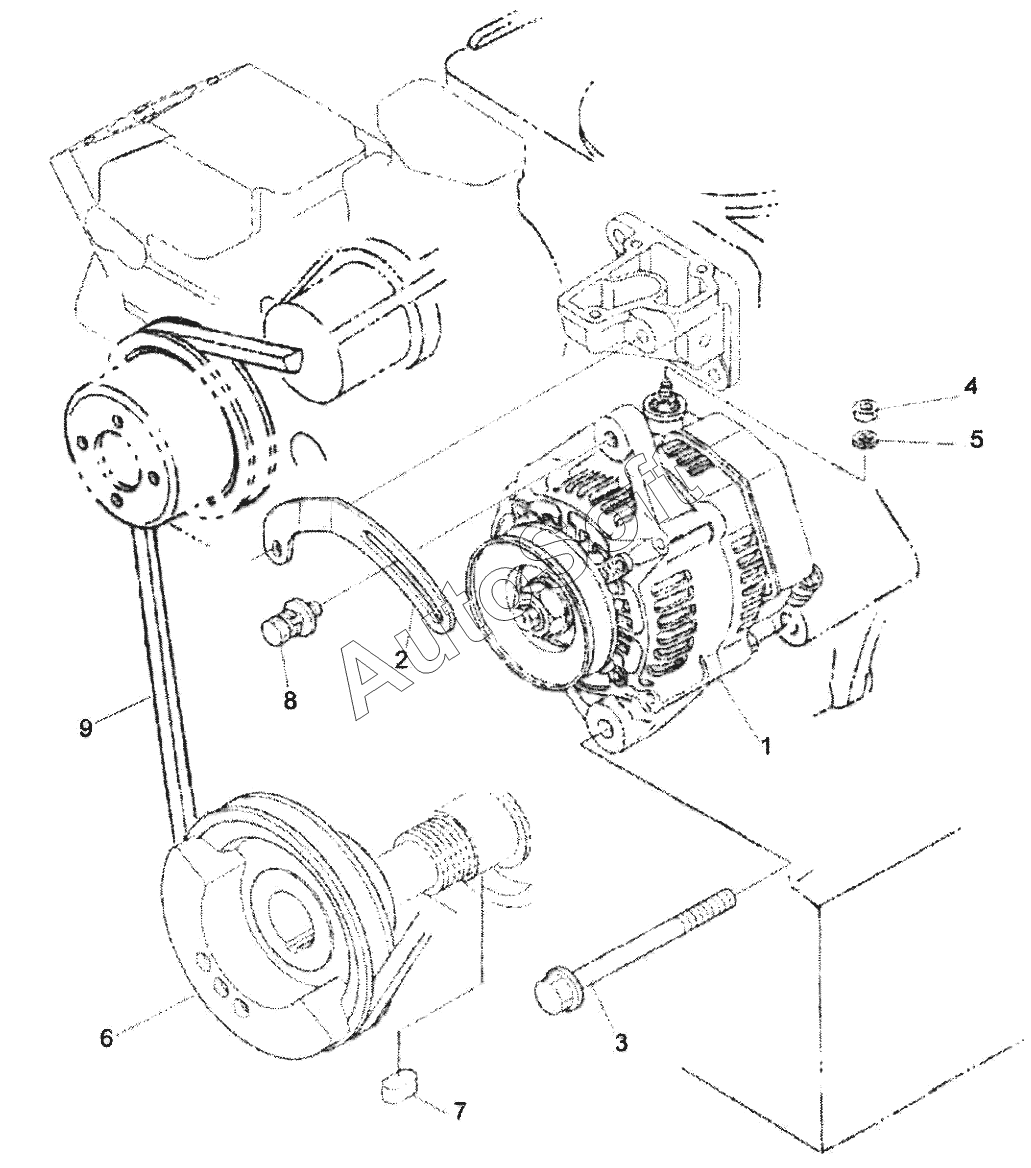 4
5
AutoSoft
2
8
9
1
6
3
7