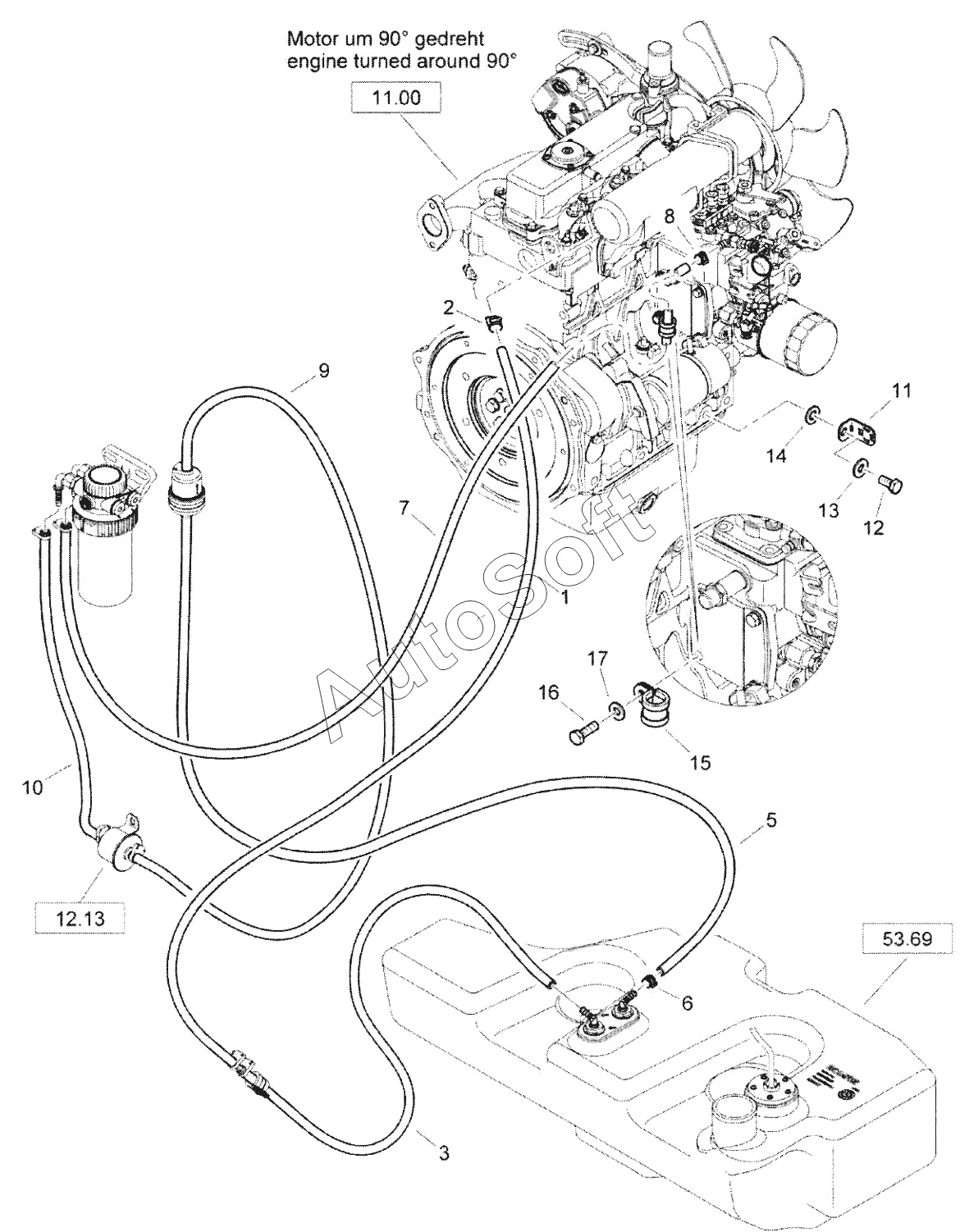 Motor um 90° gedreht
engine turned around 90°

11.00

8

2

9

11

14

13

12

7

1

AutoSoft

17

16

15

10

5

12.13

53.69

6

3