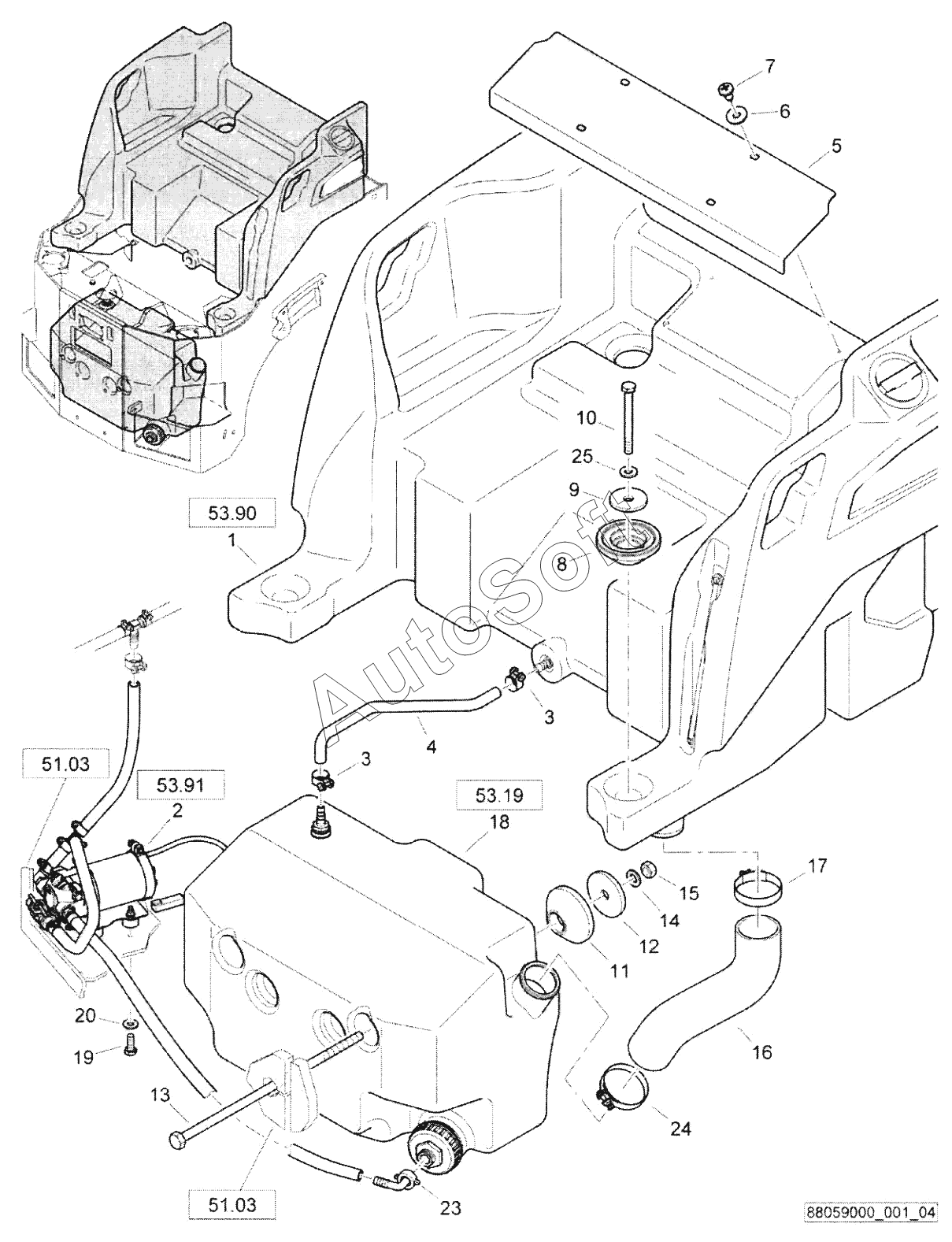 7
6
5
10
25
9
8
53.90
1
AutoSoft
3
4
3
51.03
53.91
2
53.19
18
17
15
14
12
11
16
20
19
13
24
23
51.03
88059000_001_04