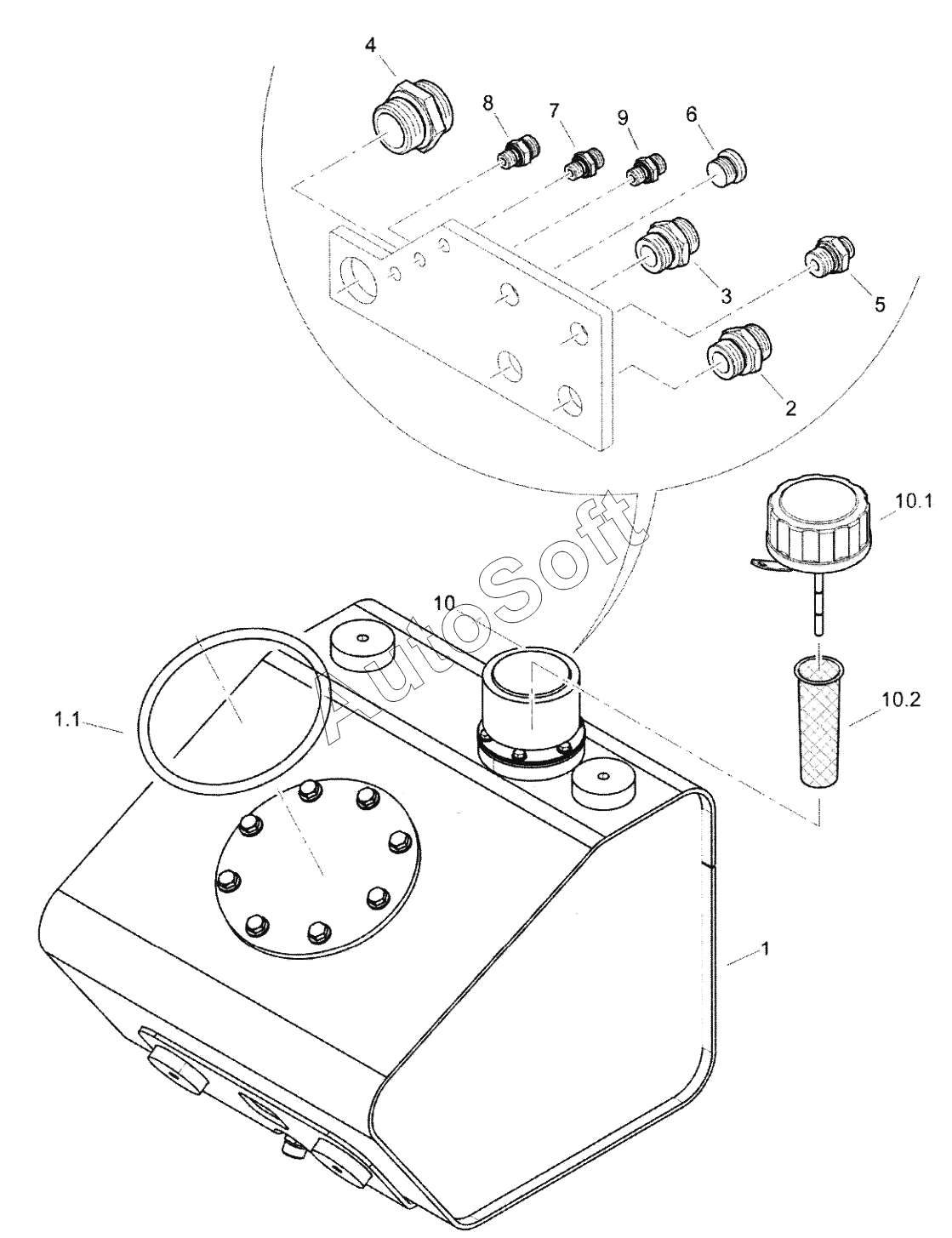 4
8
7
9
6
3
5
2
10.1
AutoSoft
10
10.2
1.1
1