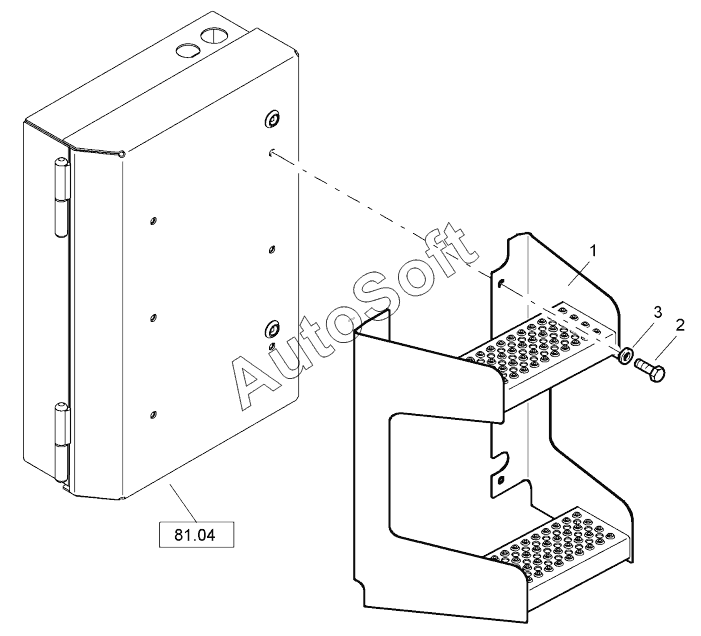 AutoSoft
1
3
2
81.04