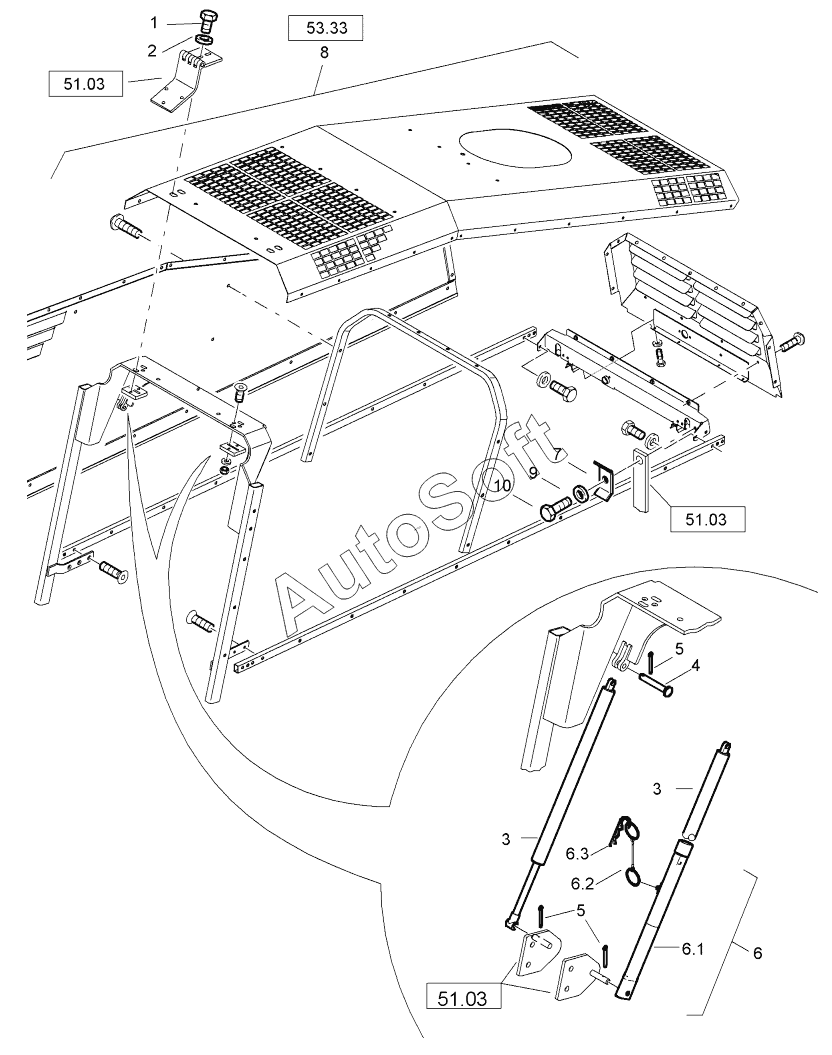 1
2
51.03
53.33
8
7
9
10
51.03
AutoSoft
5
4
3
3
6.3
6.2
5
6.1
6
51.03