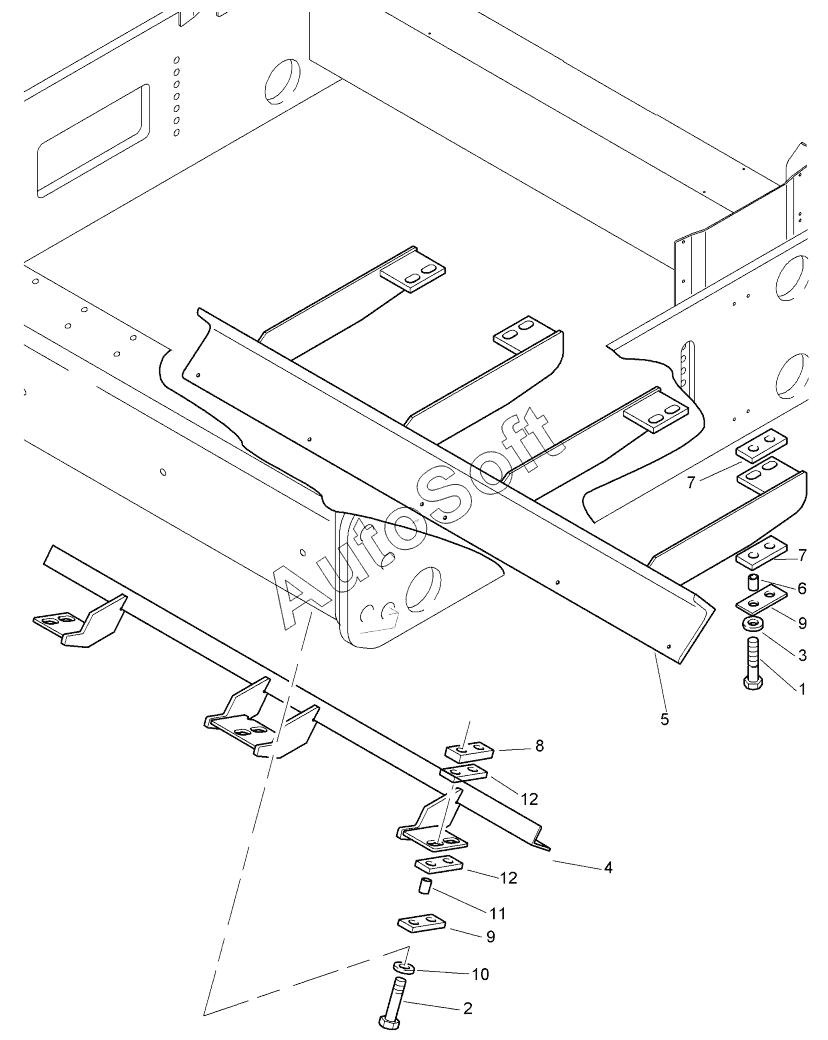 AutoSoft

7
7
6
9
3
1
5
8
12
4
12
11
9
10
2