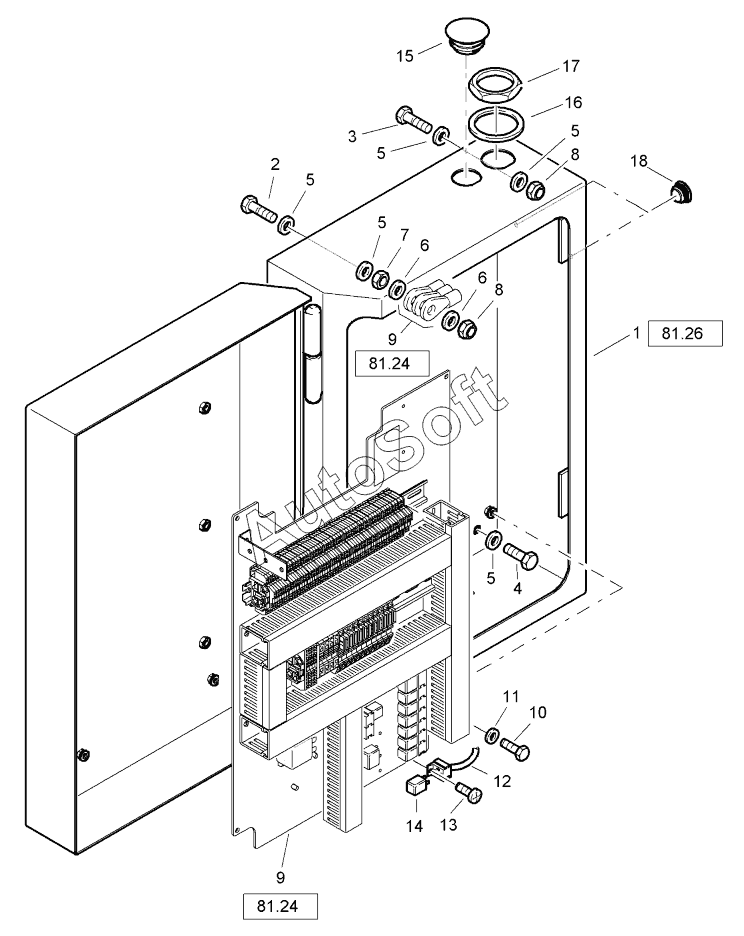 15
17
16
3
5
5
8
18
2
5
5
7
6
6
8
9
1
81.26
81.24
AutoSoft
5
4
11
10
12
14
13
9
81.24