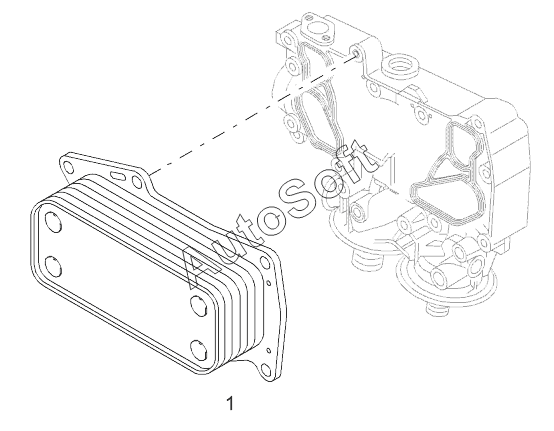 AutoSoft

1