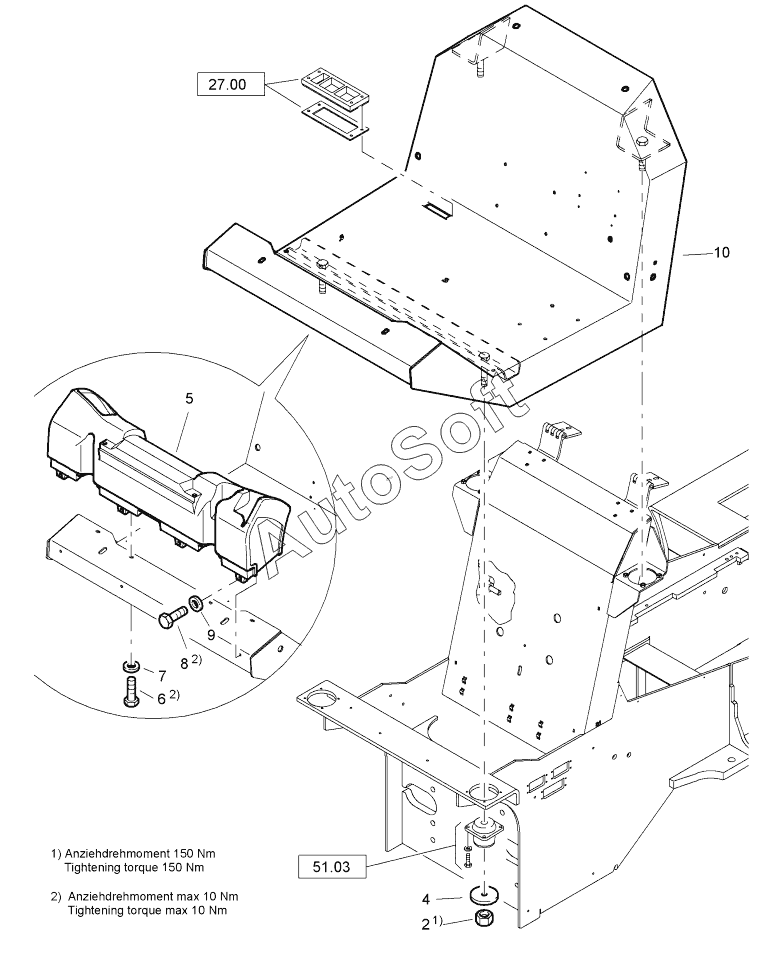 27.00

10

5

AutoSoft

9

8 2)

7

6 2)

1) Anziehdrehmoment 150 Nm
Tightening torque 150 Nm

2) Anziehdrehmoment max 10 Nm
Tightening torque max 10 Nm

51.03

4

2 1)