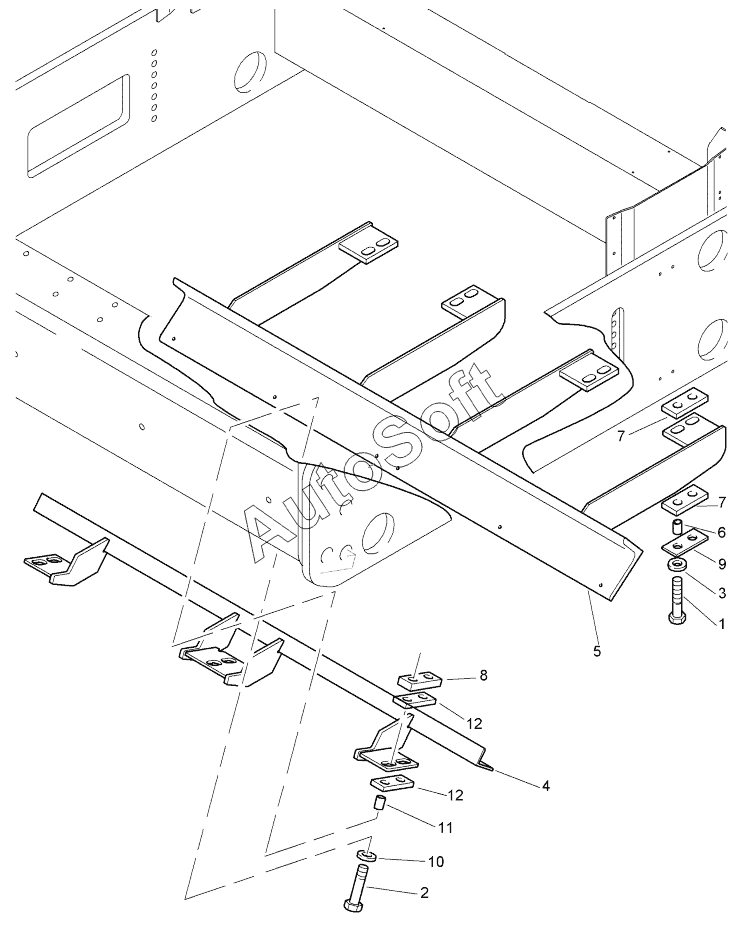 AutoSoft

7
7
6
9
3
1
5
8
12
4
12
11
10
2