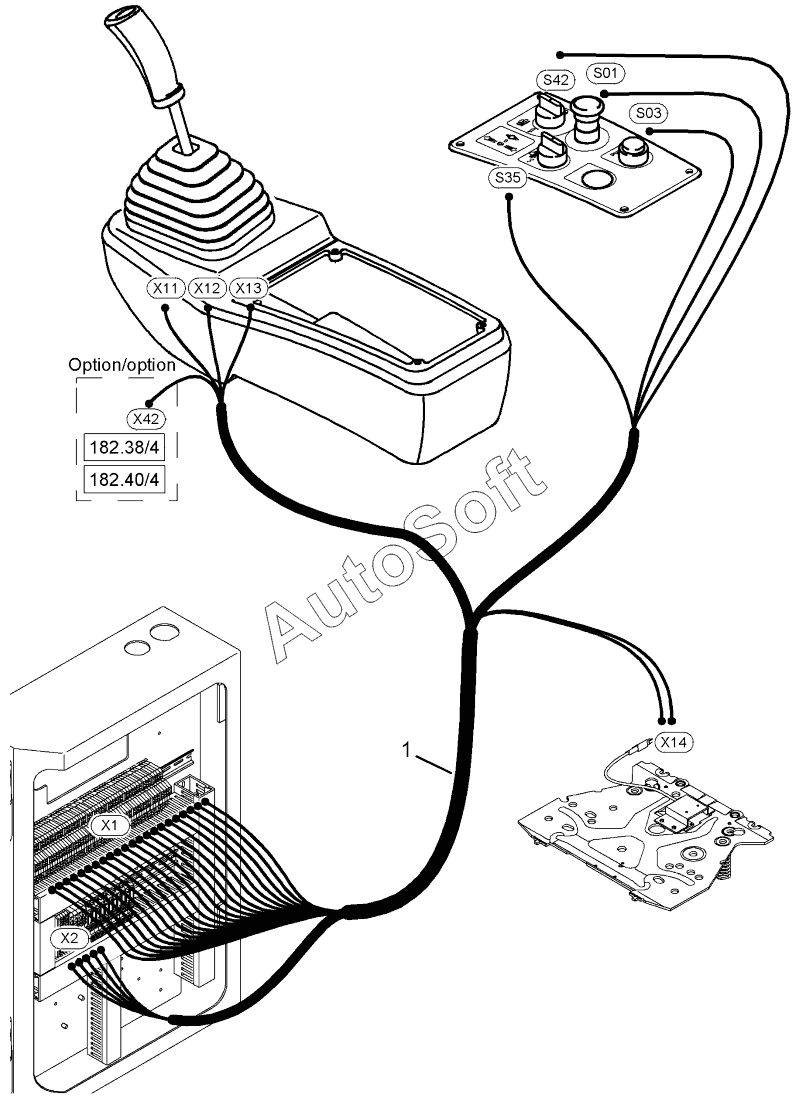 S42
S01
S03
S35
X11
X12
X13
Option/option
X42
182.38/4
182.40/4
AutoSoft
1
X14
X1
X2