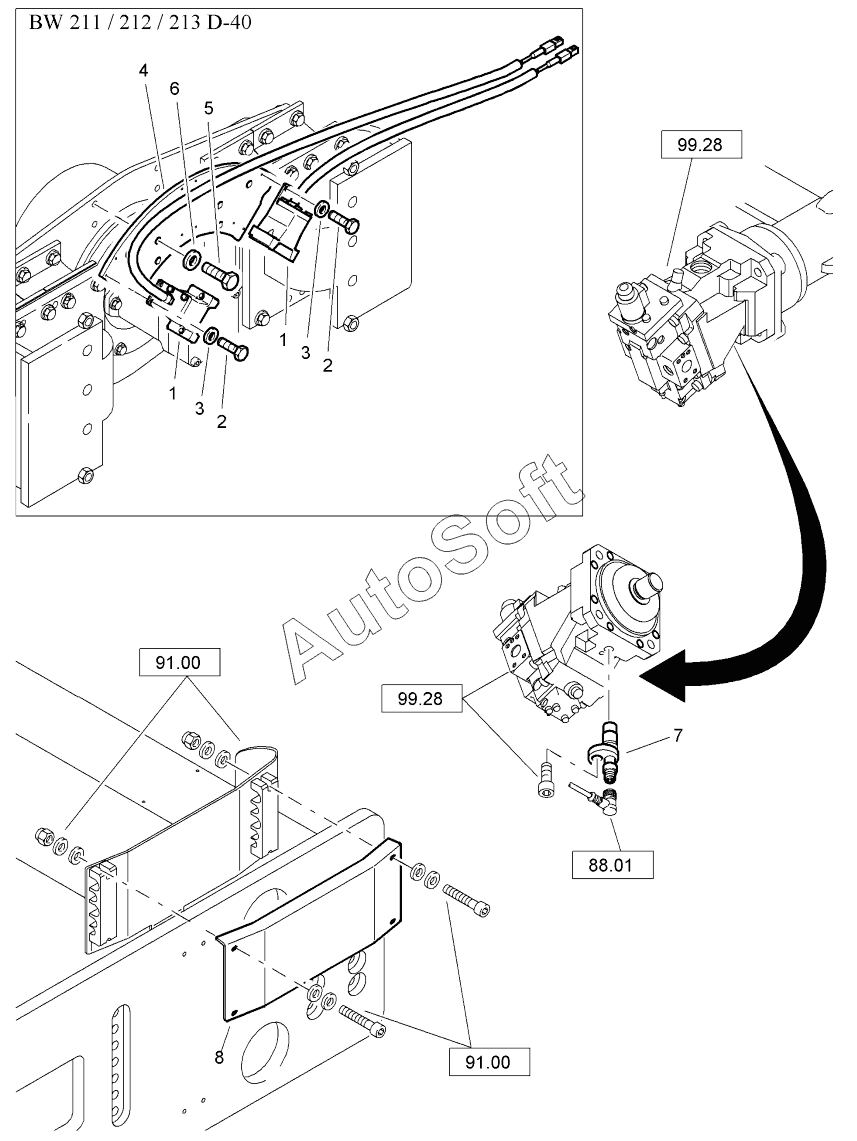 BW 211 / 212 / 213 D-40

4
6
5
1
3
2
1
3
2

99.28

AutoSoft

91.00

99.28

7

88.01

8

91.00