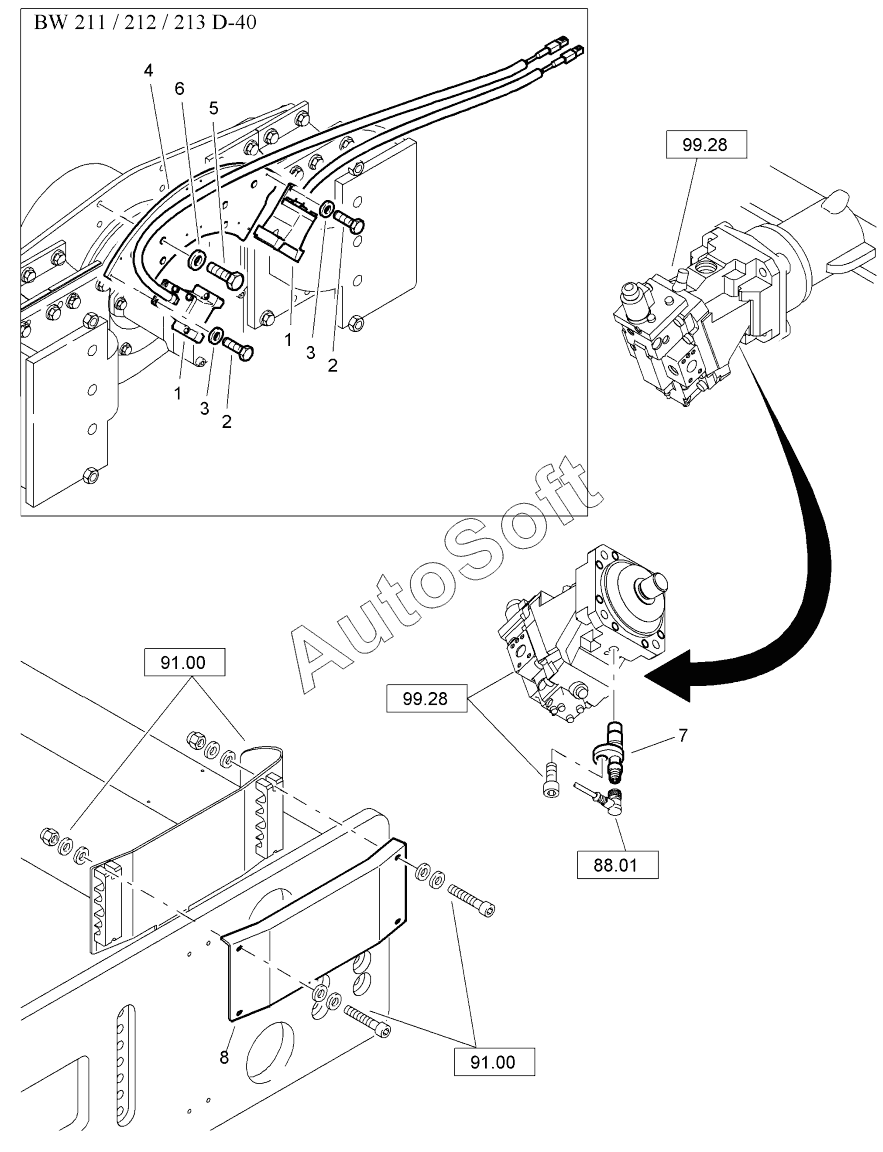 BW 211 / 212 / 213 D-40

4
6
5
1
3
2
1
3
2

99.28

AutoSoft

91.00

99.28

7

88.01

8

91.00