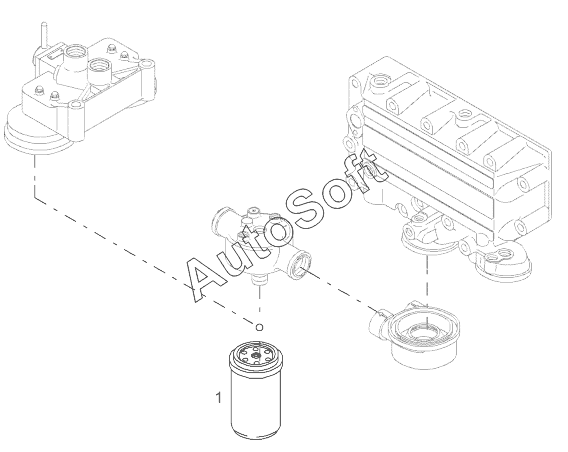 AutoSoft

1