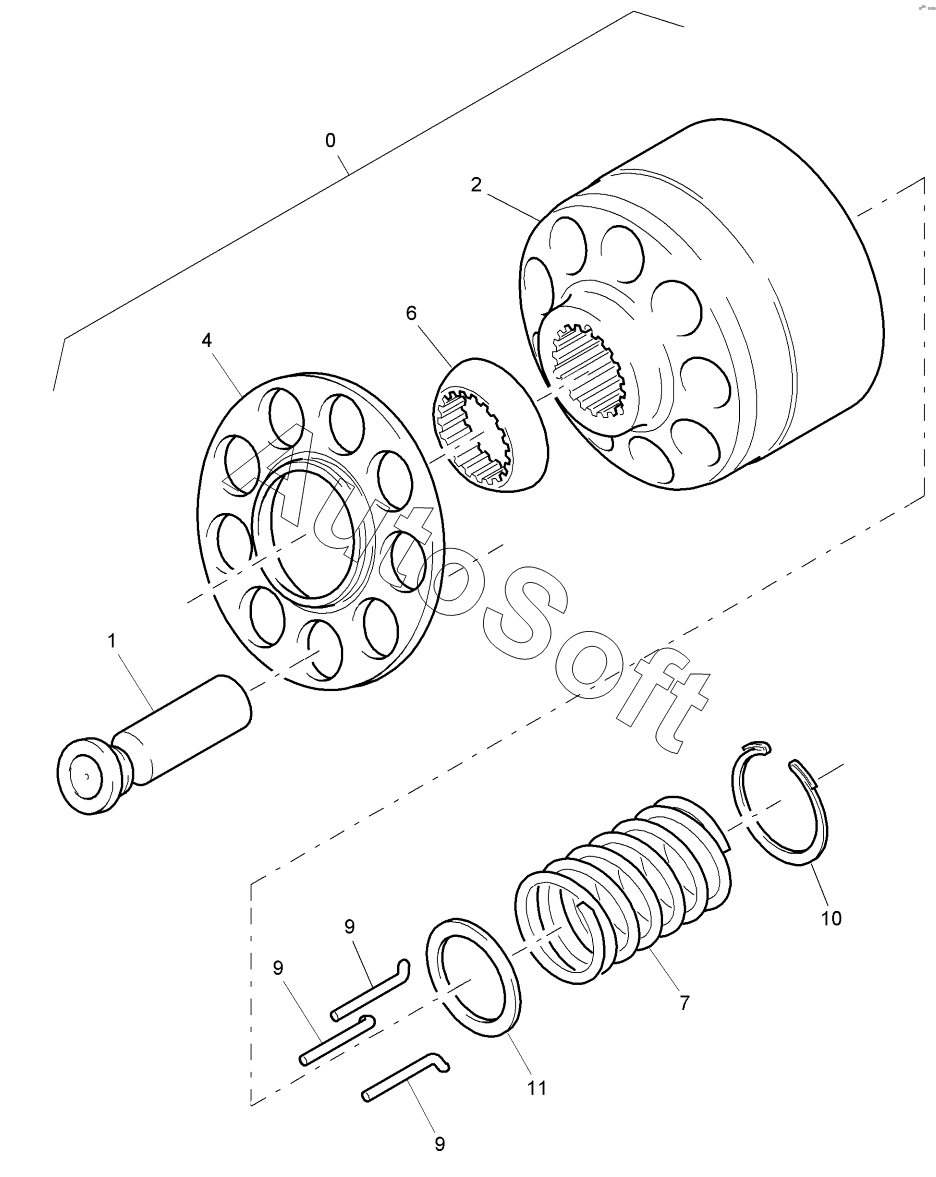 0
2
6
4
AutoSoft
1
10
9
9
7
11
9