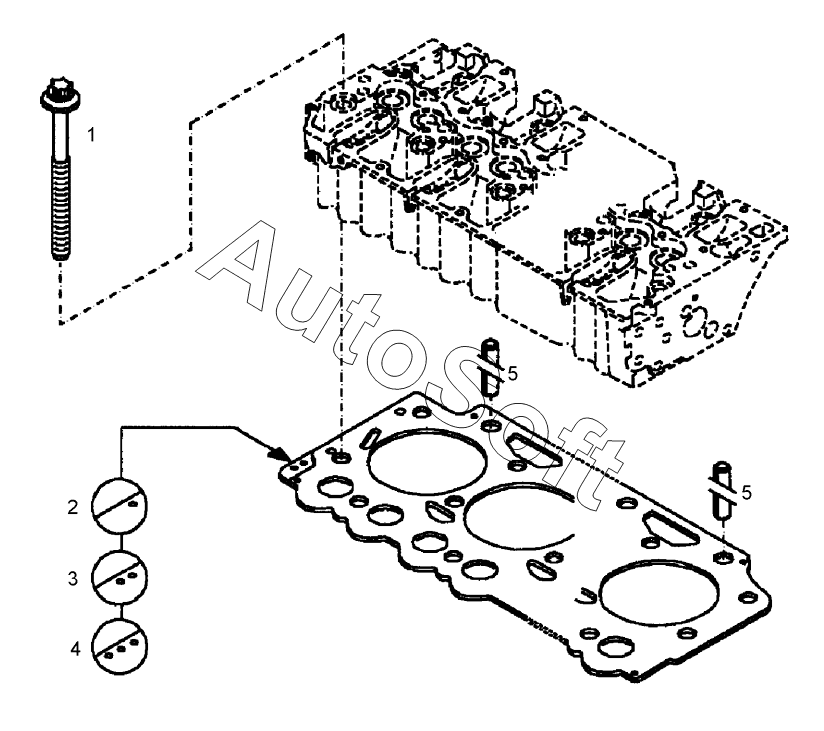 1

AutoSoft

5

5

2

3

4