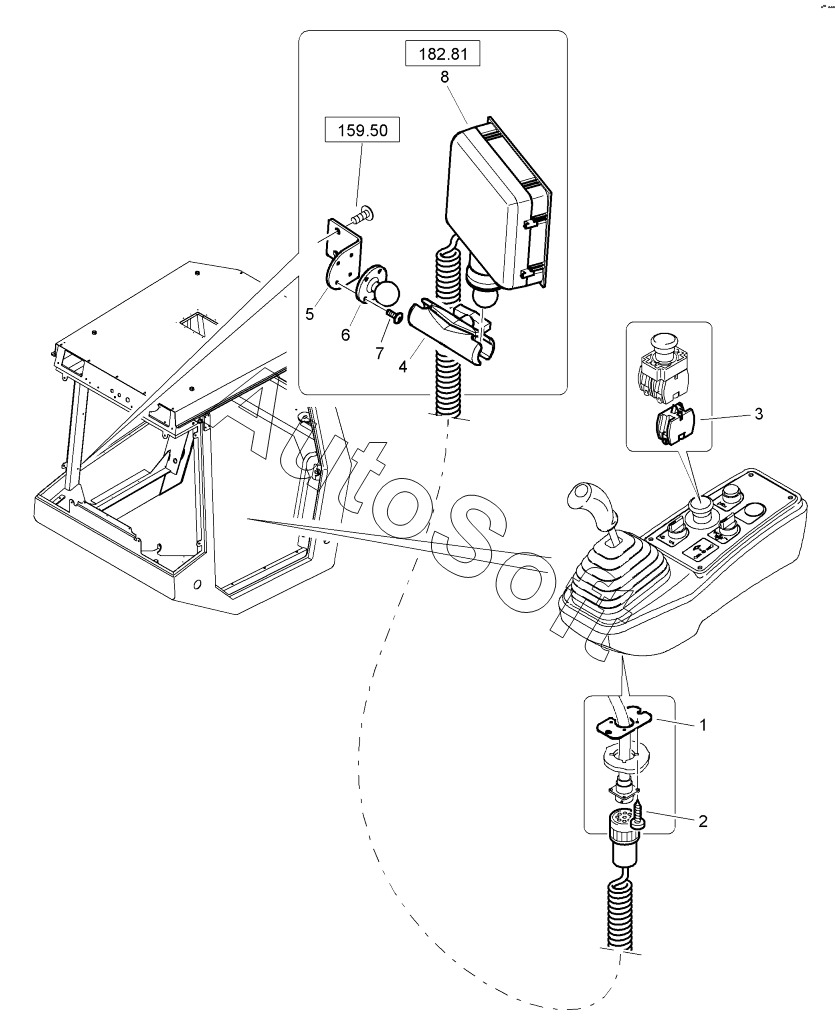 182.81

8

159.50

5

6

7

4

3

1

2

AutoSoft