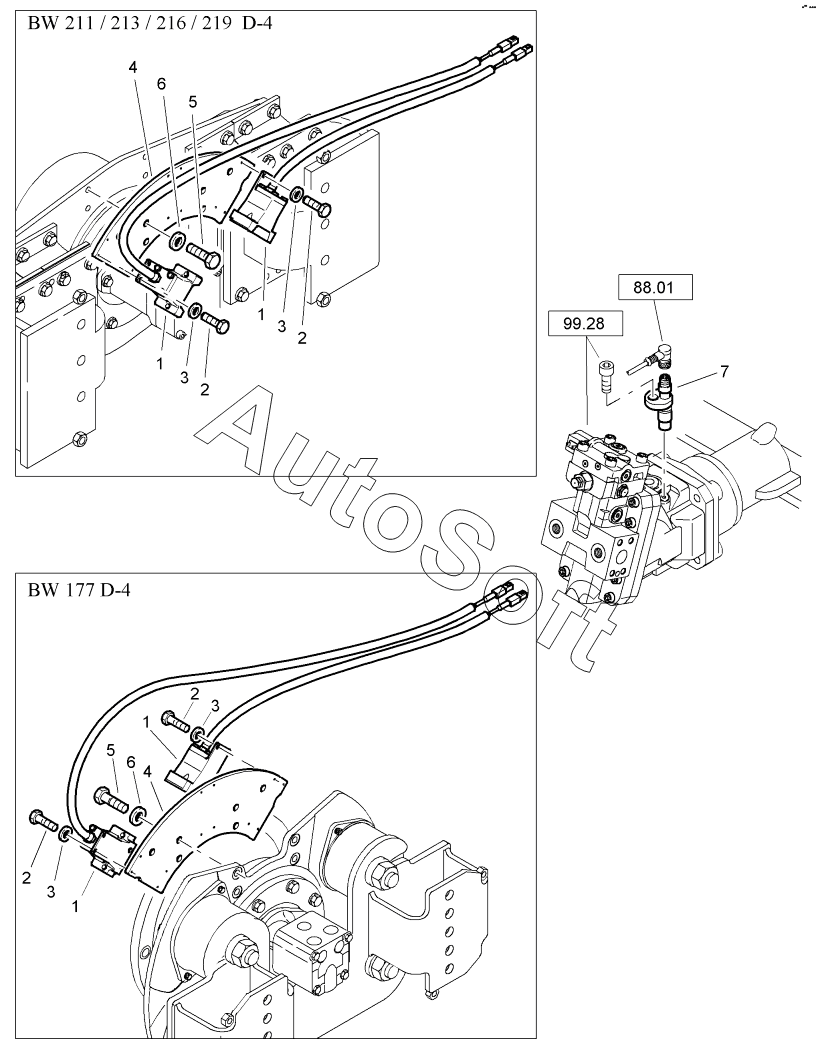 BW 211 / 213 / 216 / 219 D-4

4
6
5
1
3
2
1
3
2

88.01
99.28
7

AutoSoft

BW 177 D-4

2
3
1
5
6
4
2
3
1