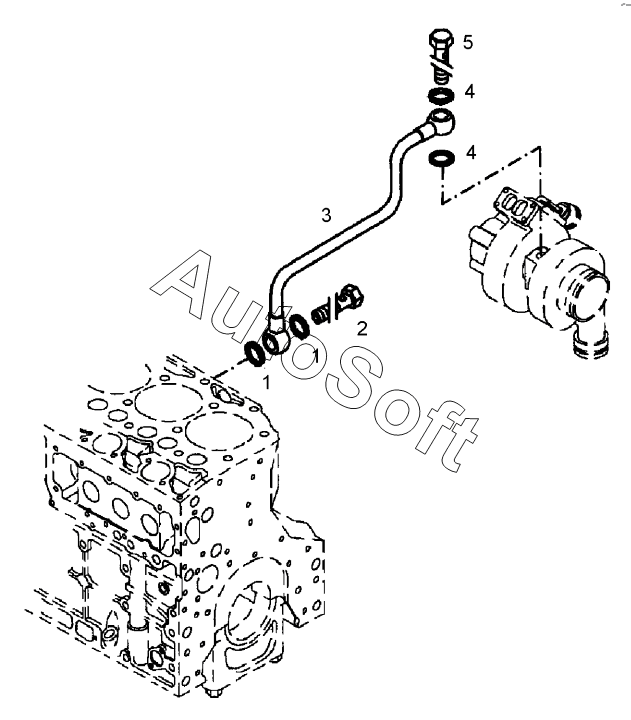 5
4
4
3
2
1
1
AutoSoft