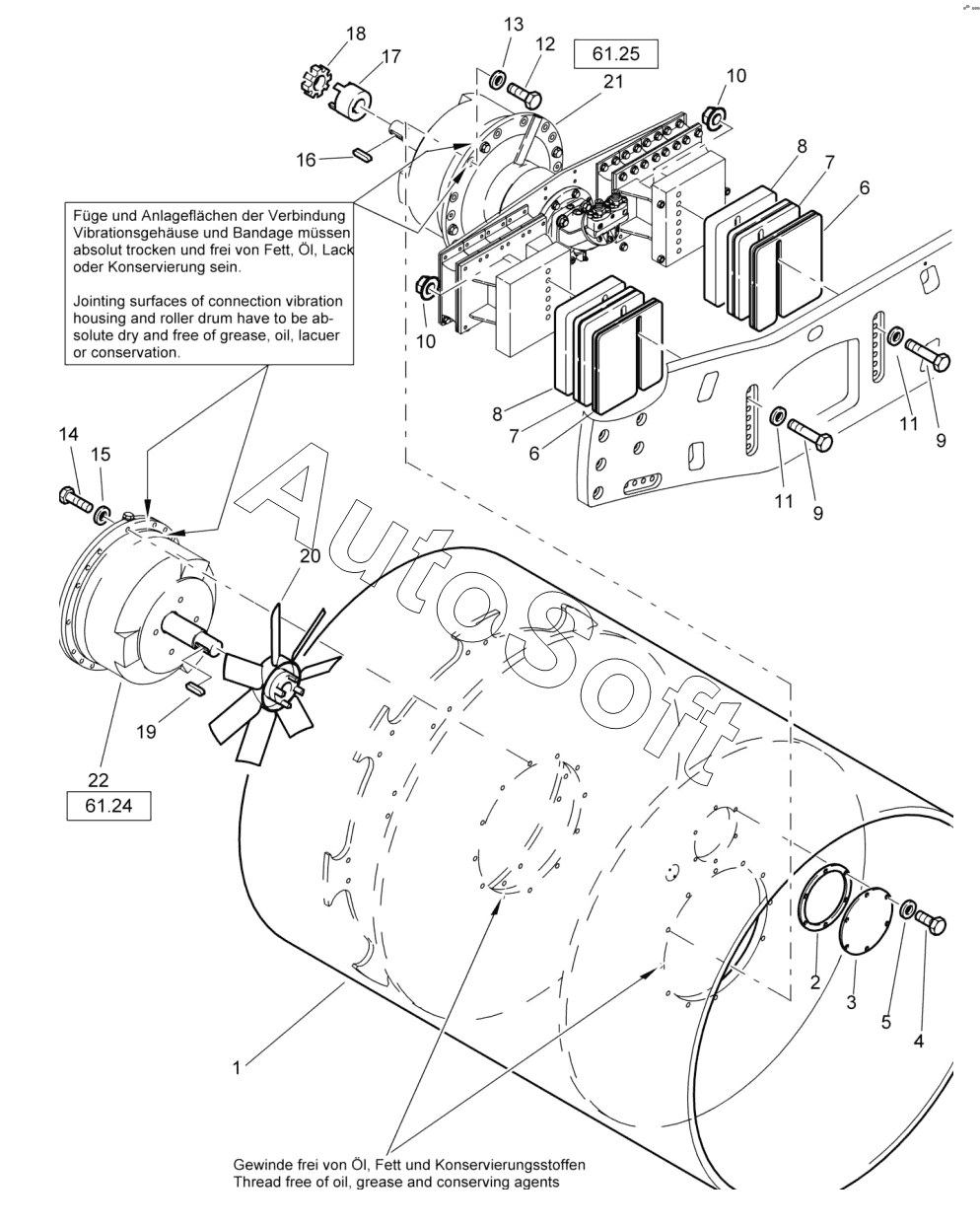 18
17
13
12
61.25
21
10
16
8
7
6
Füge und Anlageflächen der Verbindung Vibrationsgehäuse und Bandage müssen absolut trocken und frei von Fett, Öl, Lack oder Konservierung sein.

Jointing surfaces of connection vibration housing and roller drum have to be absolute dry and free of grease, oil, lacuer or conservation.

10
8
7
6
11
9
11
9
14
15
20
AutoSoft
19
22
61.24
2
3
5
4
1
Gewinde frei von Öl, Fett und Konservierungsstoffen
Thread free of oil, grease and conserving agents