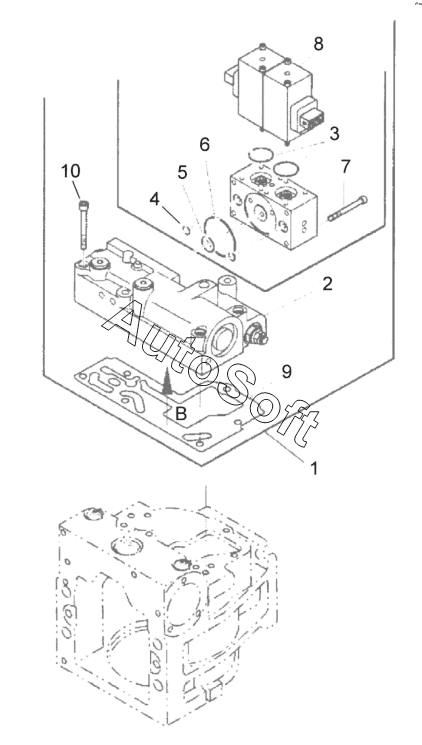 8
3
6
7
10
5
4
2
AutoSoft
9
B
1