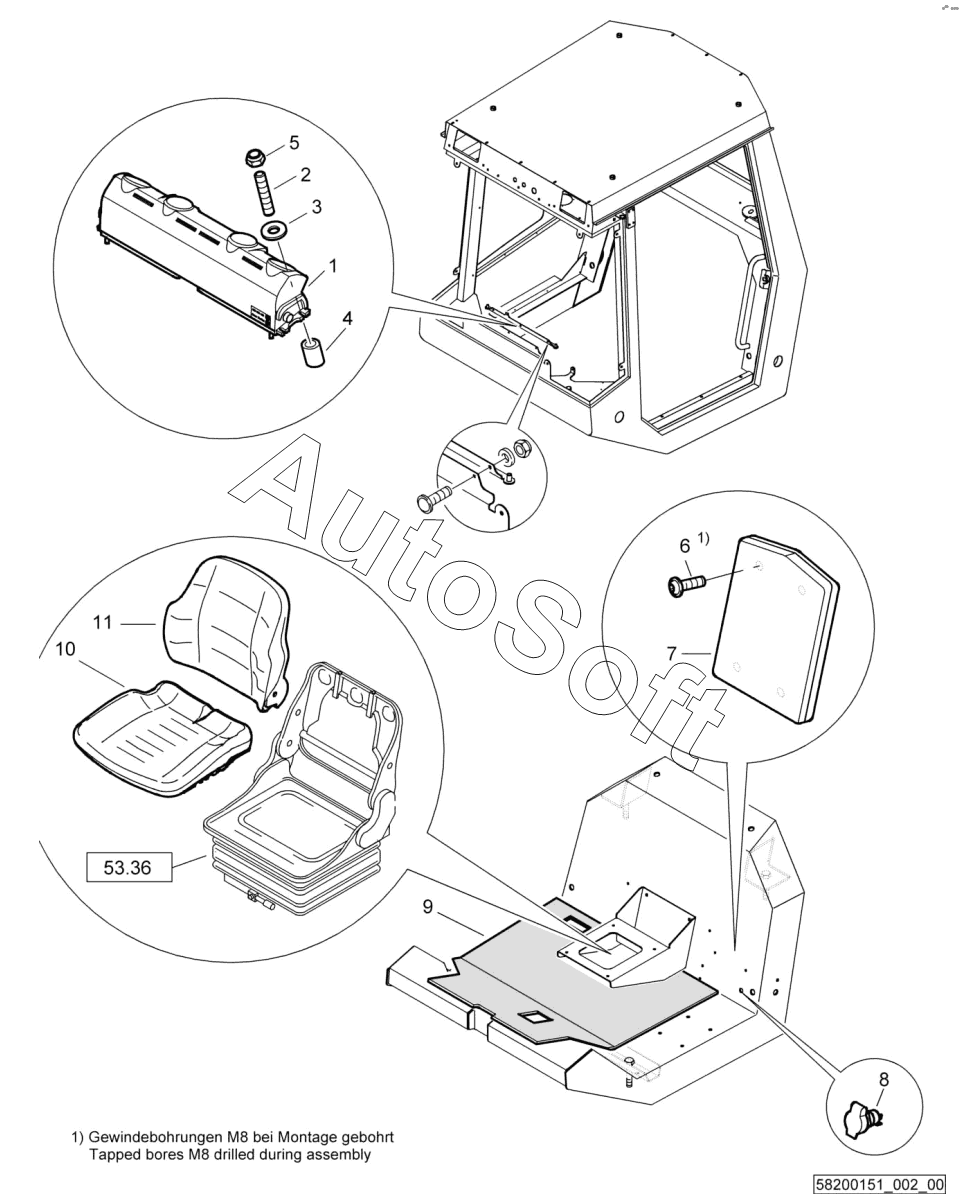 5
2
3
1
4
AutoSoft
6 1)
7
11
10
53.36
9
8
1) Gewindebohrungen M8 bei Montage gebohrt
Tapped bores M8 drilled during assembly
58200151_002_00