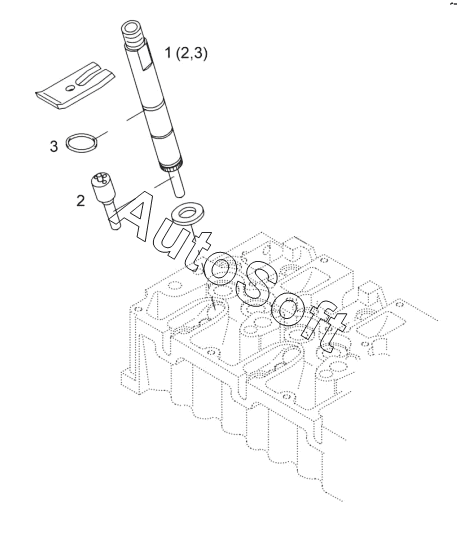 1 (2,3)

3

2

AutoSoft