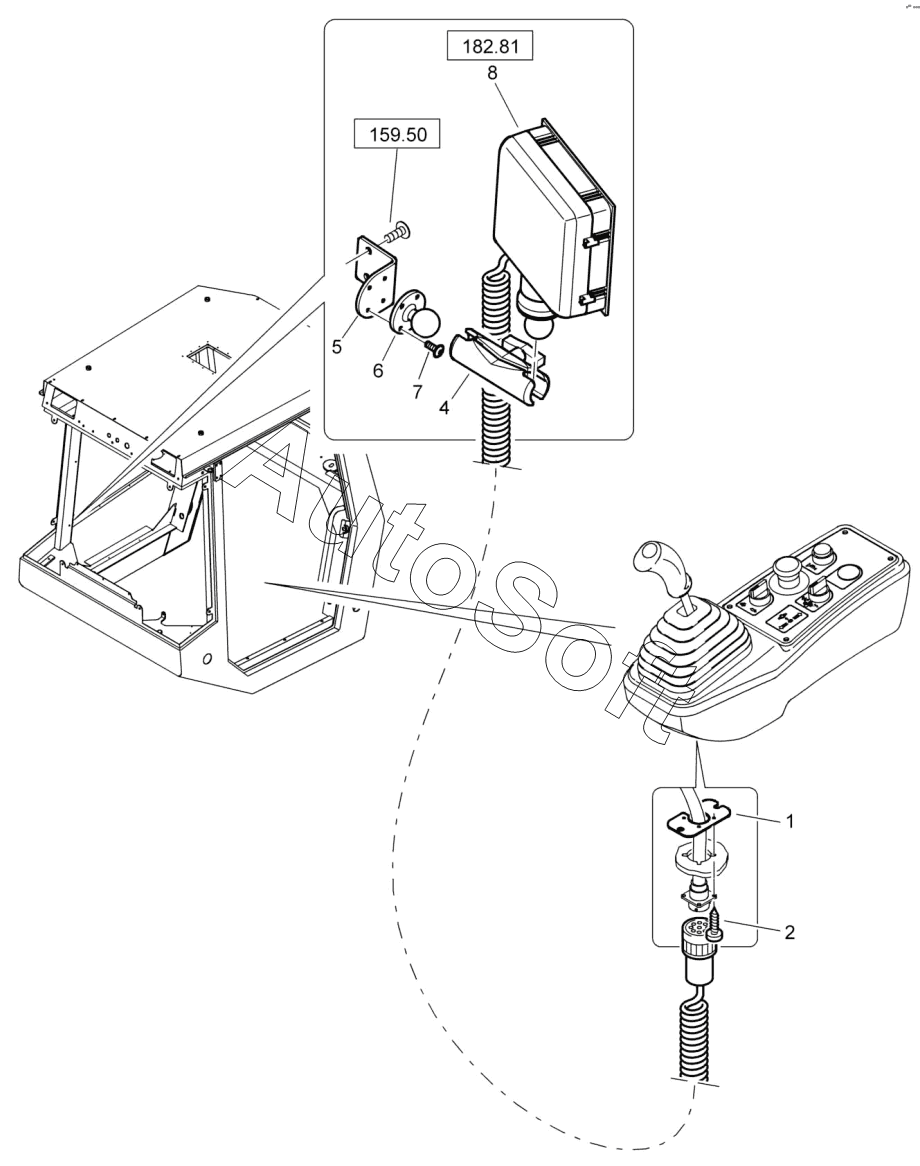 182.81
8
159.50
5
6
7
4
AutoSoft
1
2