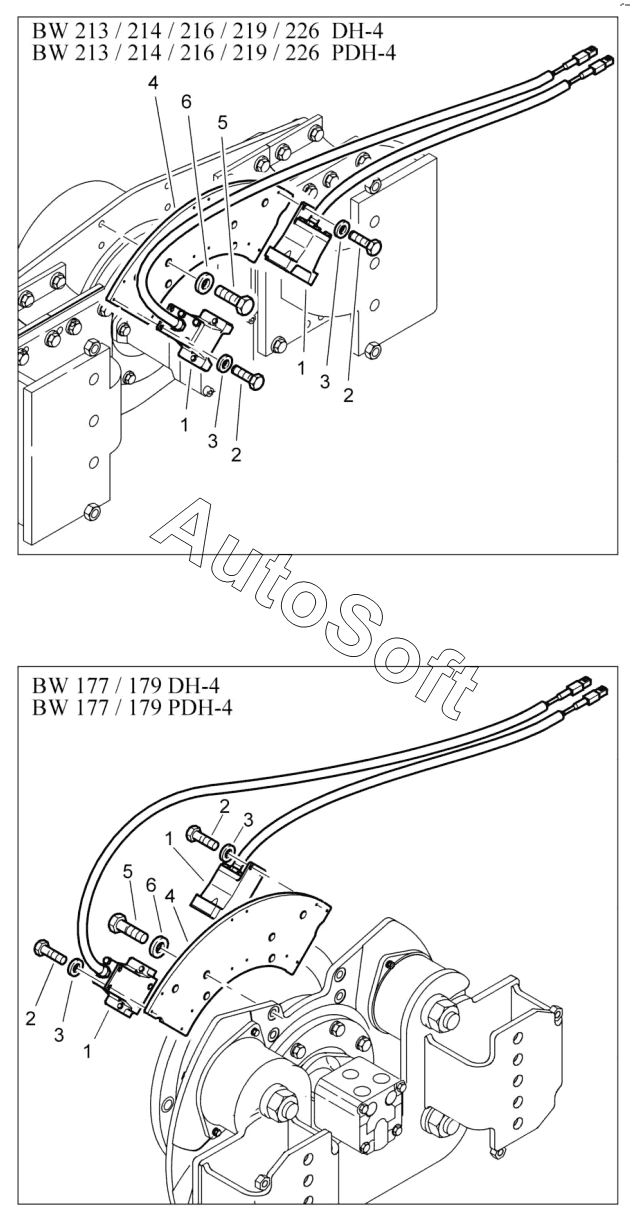 BW 213 / 214 / 216 / 219 / 226 DH-4
BW 213 / 214 / 216 / 219 / 226 PDH-4

4
6
5
1
3
2
1
3
2

AutoSoft

BW 177 / 179 DH-4
BW 177 / 179 PDH-4

2
3
1
5
6
4
2
3
1