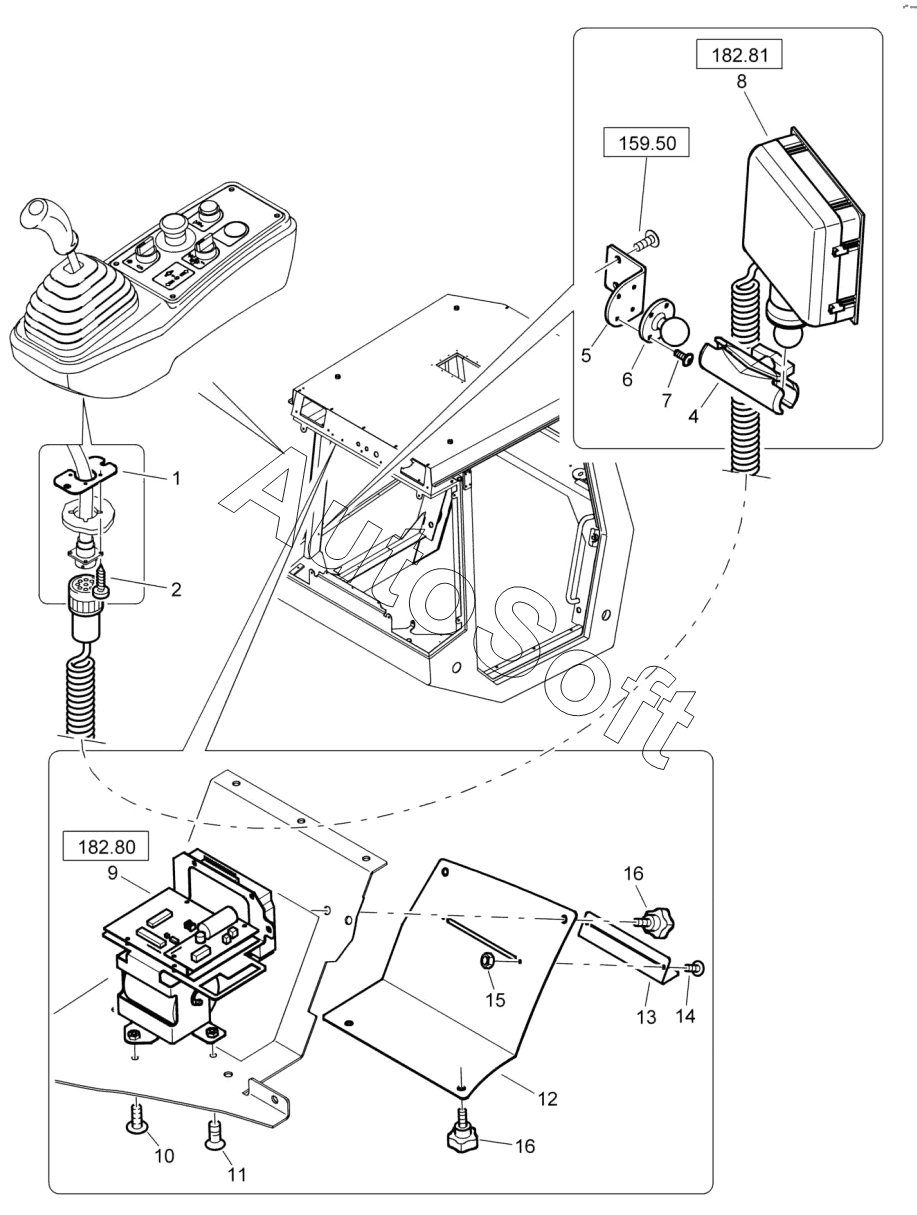 182.81
8
159.50
5
6
7
4
1
2
AutoSoft
182.80
9
16
15
13
14
12
10
11
16