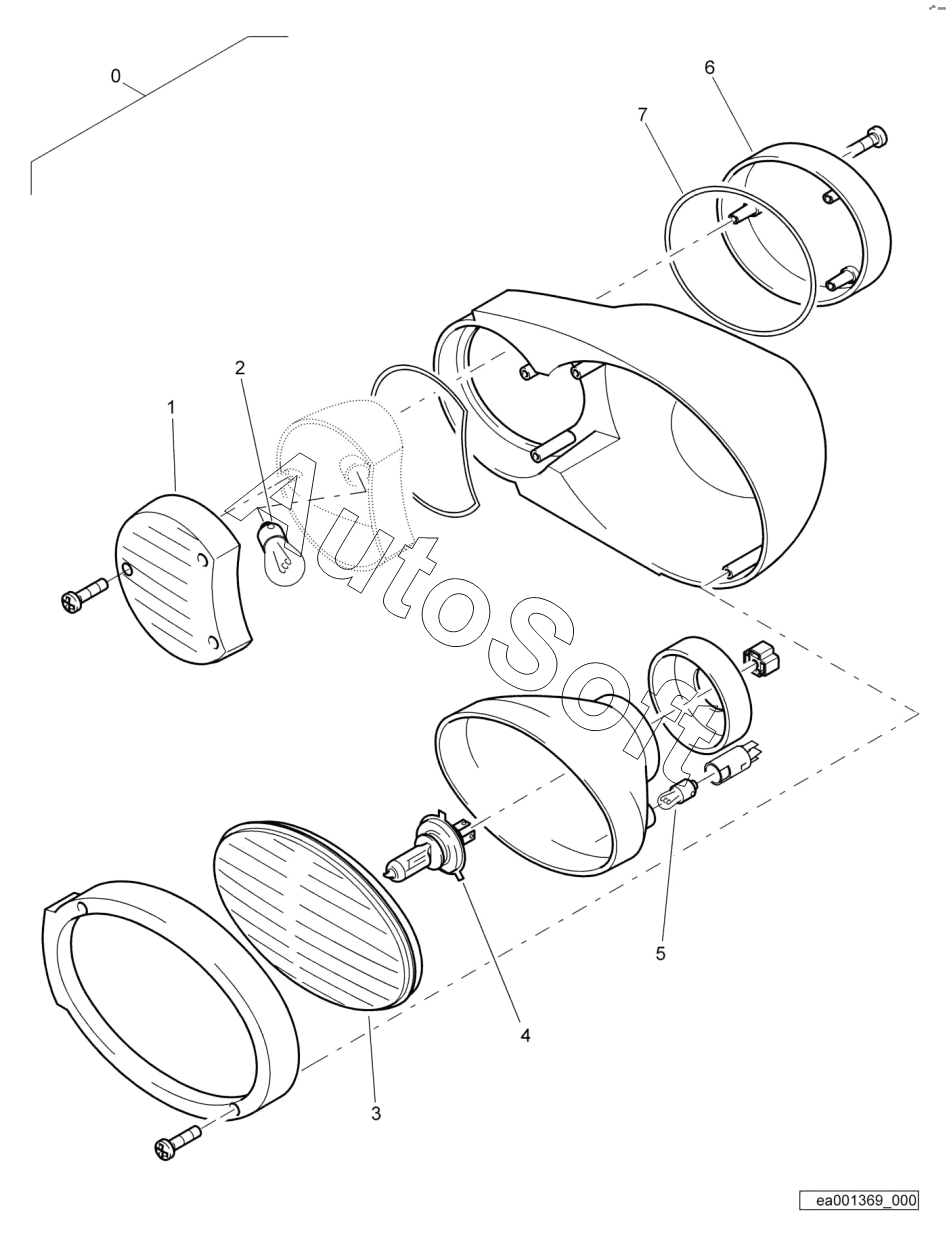 0

6

7

2

1

AutoSoft

5

4

3

ea001369_000