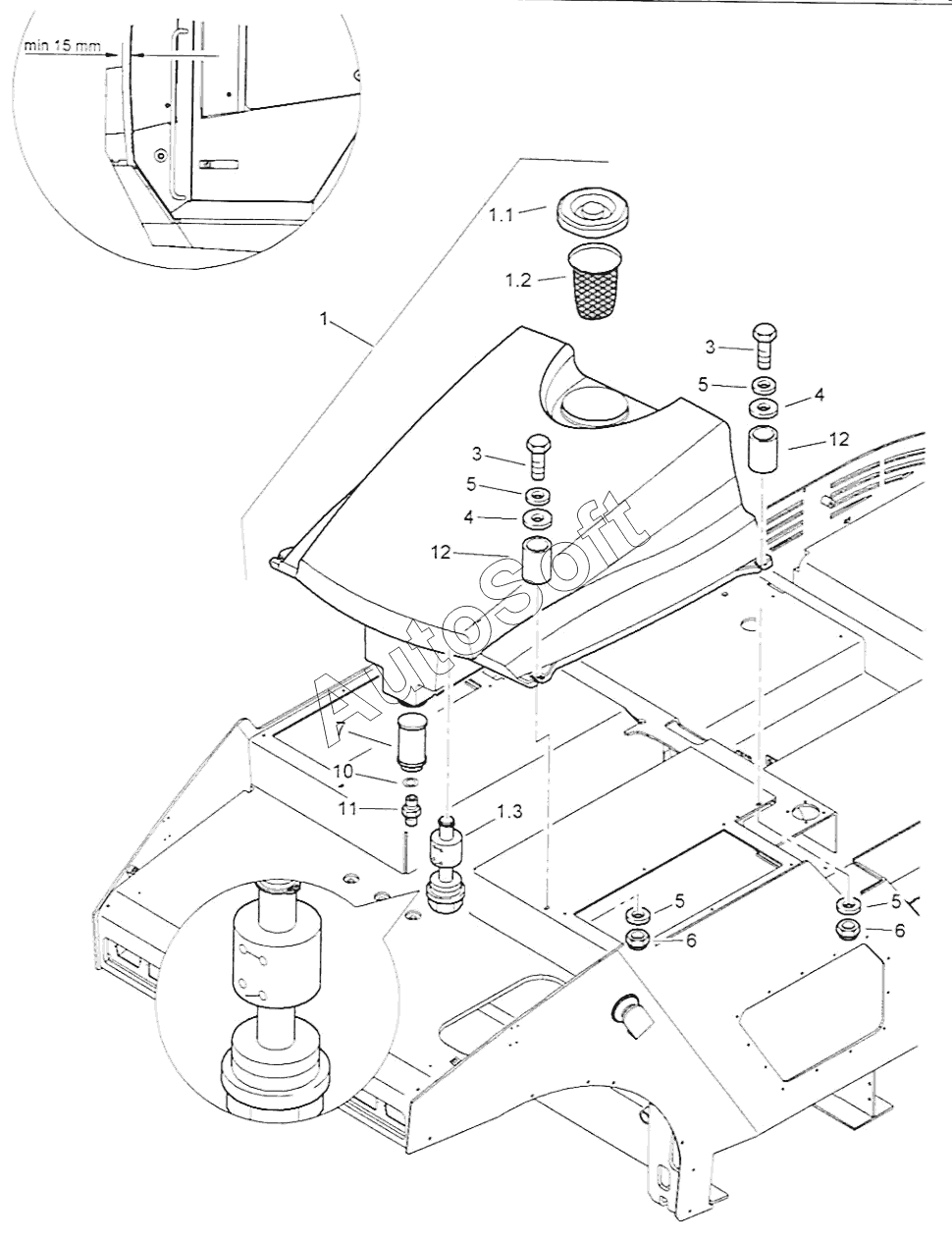 min 15 mm

1.1

1.2

1

3

5

4

12

3

5

4

12

AutoSoft

10

11

1.3

5

6

5

6