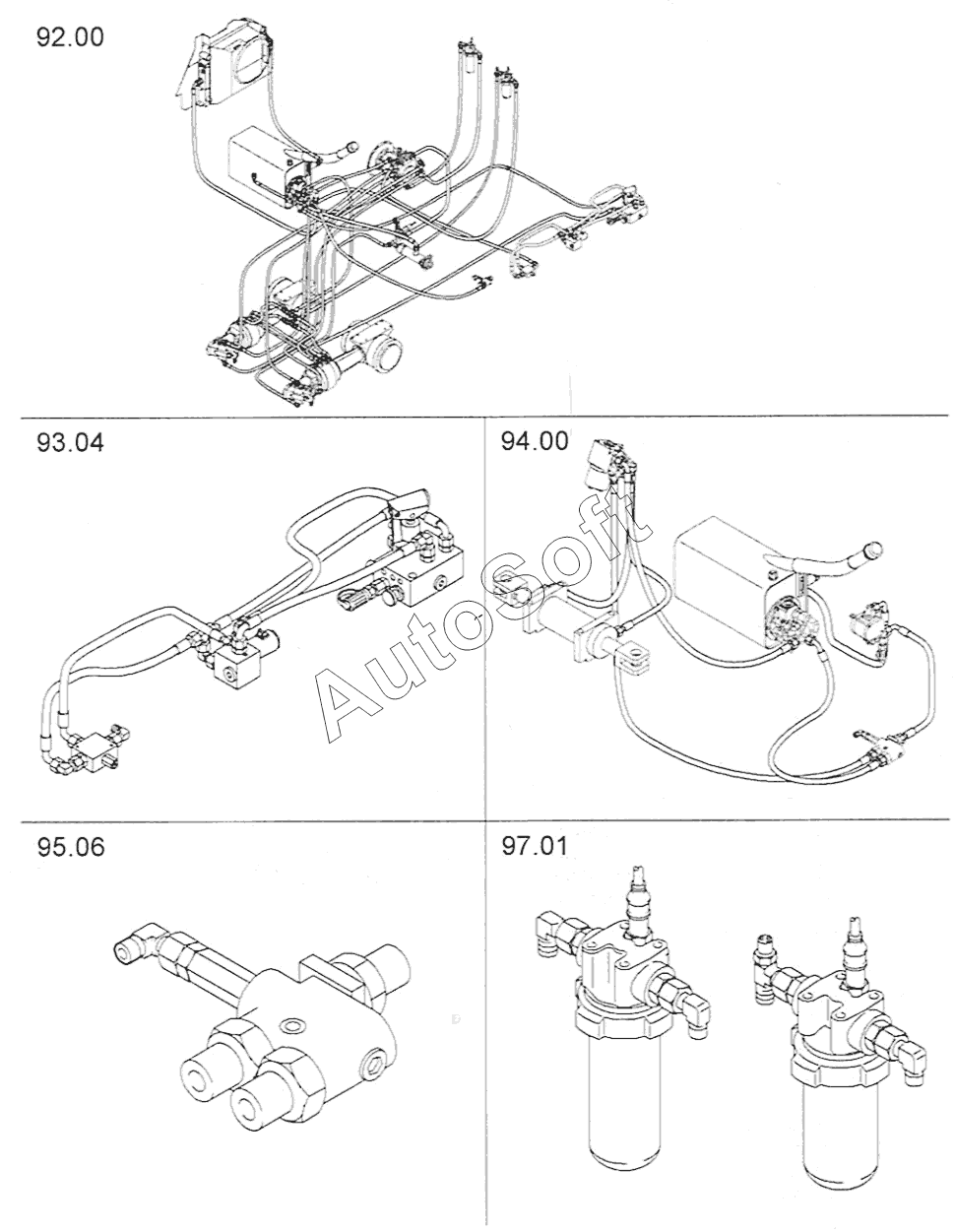 92.00

93.04

94.00

AutoSoft

95.06

97.01