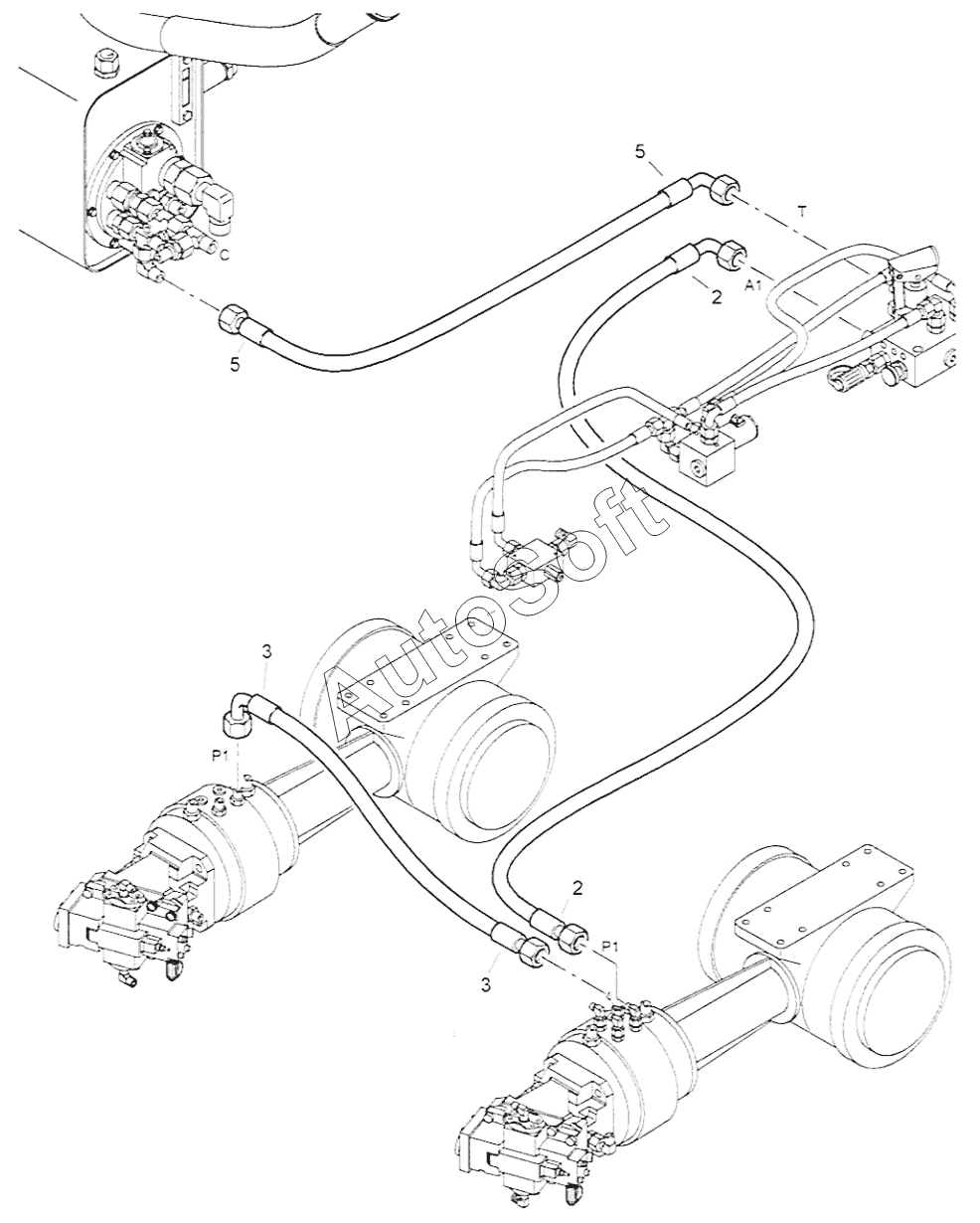 5
T
C
2
A1
5
AutoSoft
3
P1
2
P1
3