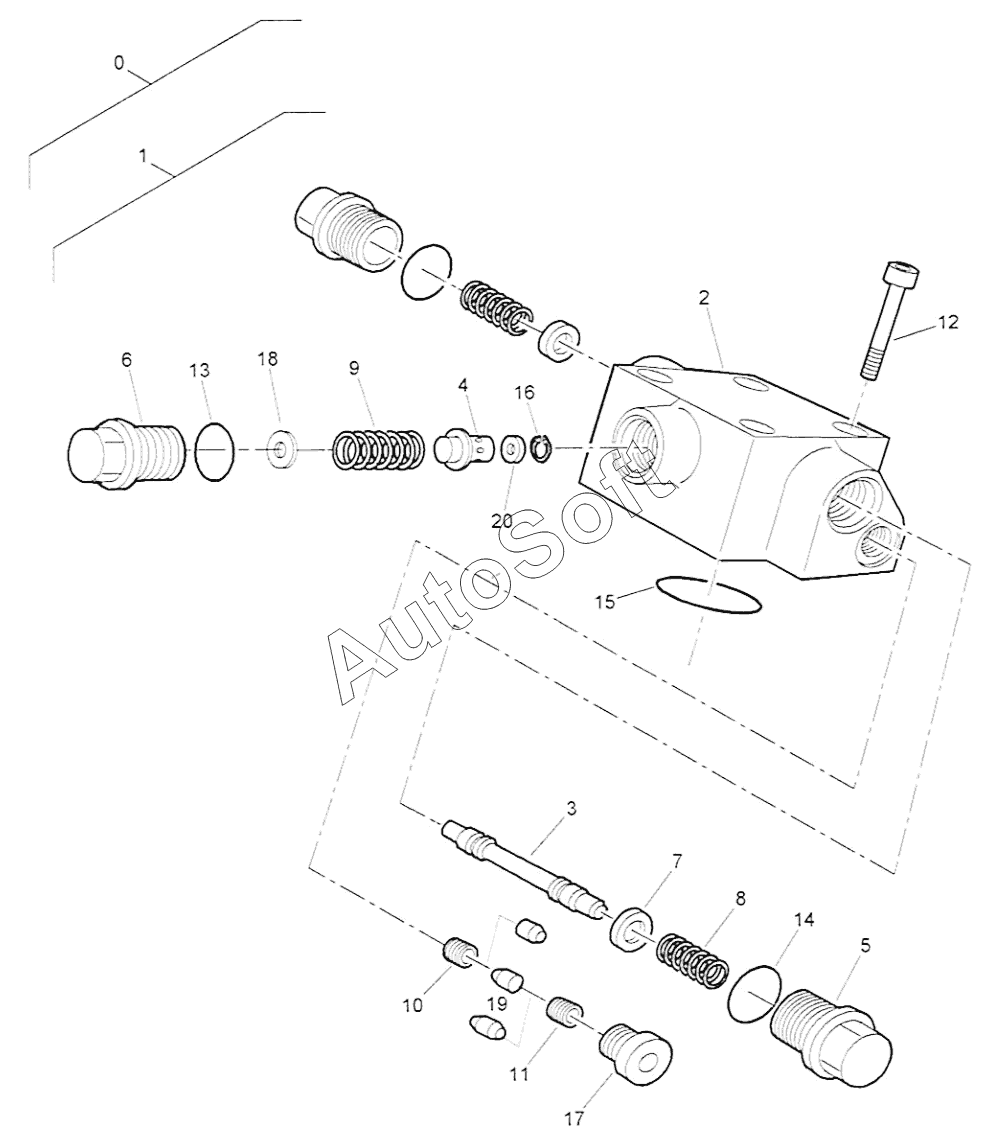 0
1
2
12
6
13
18
9
4
16
20
15
AutoSoft
3
7
8
14
5
10
19
11
17