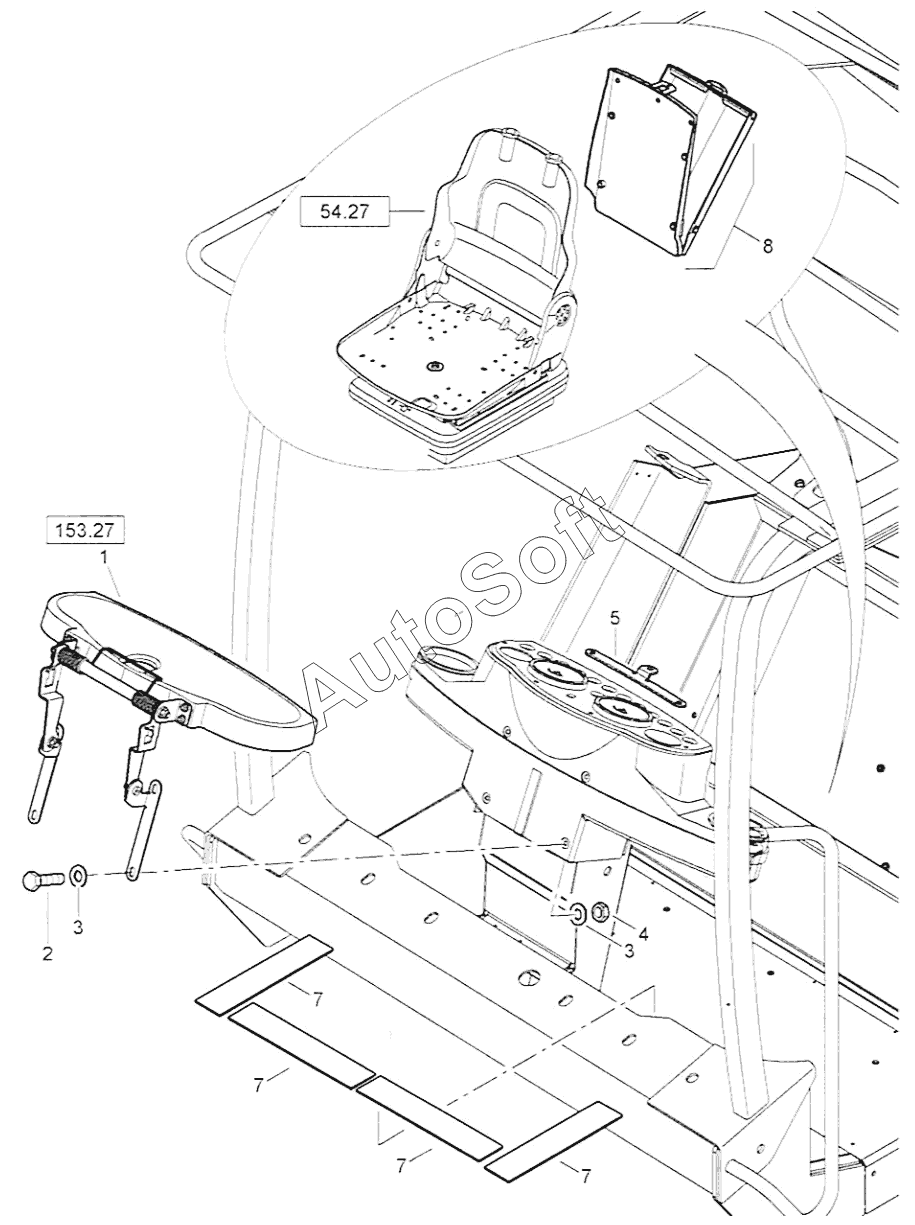 54.27
8
153.27
1
AutoSoft
5
2
3
3
4
7
7
7
7