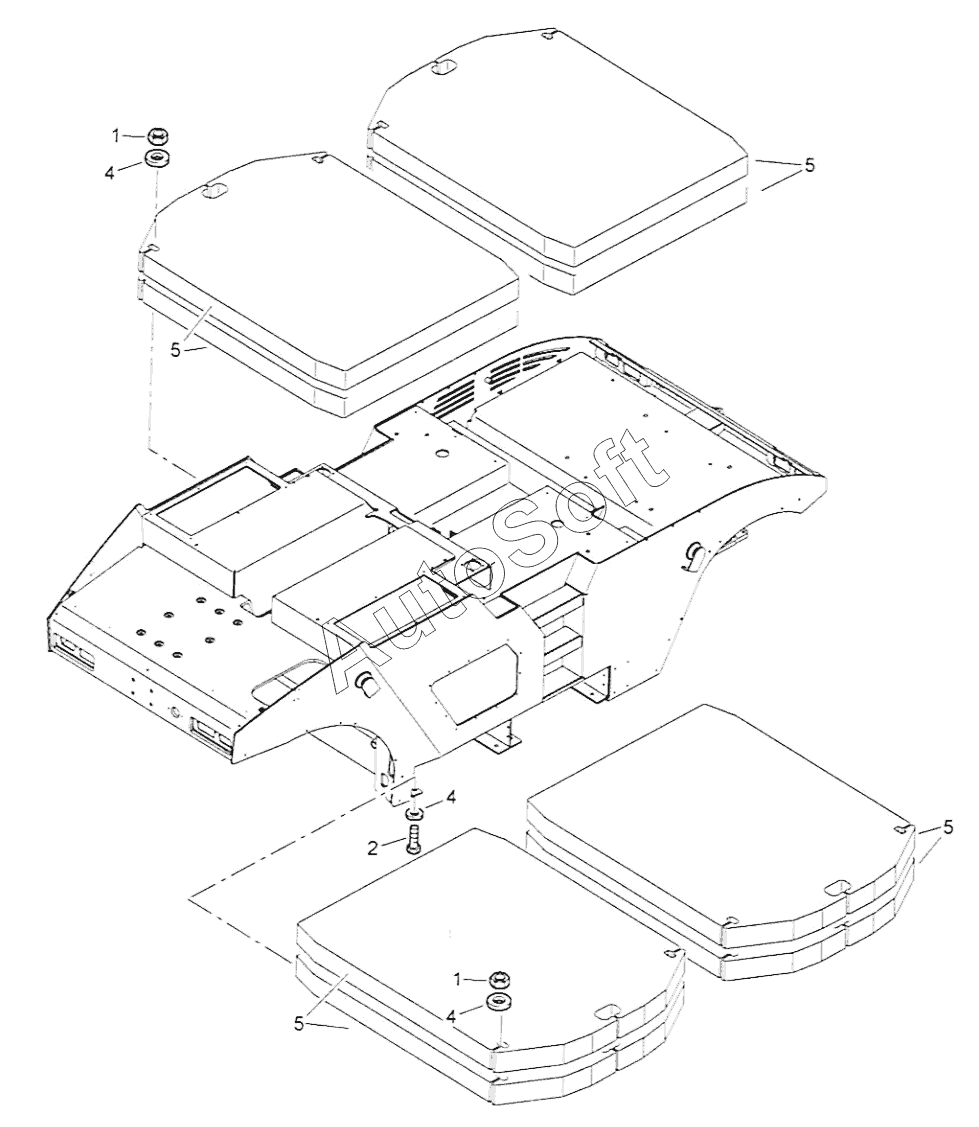 1
4
5
5
AutoSoft
4
2
5
1
4
5