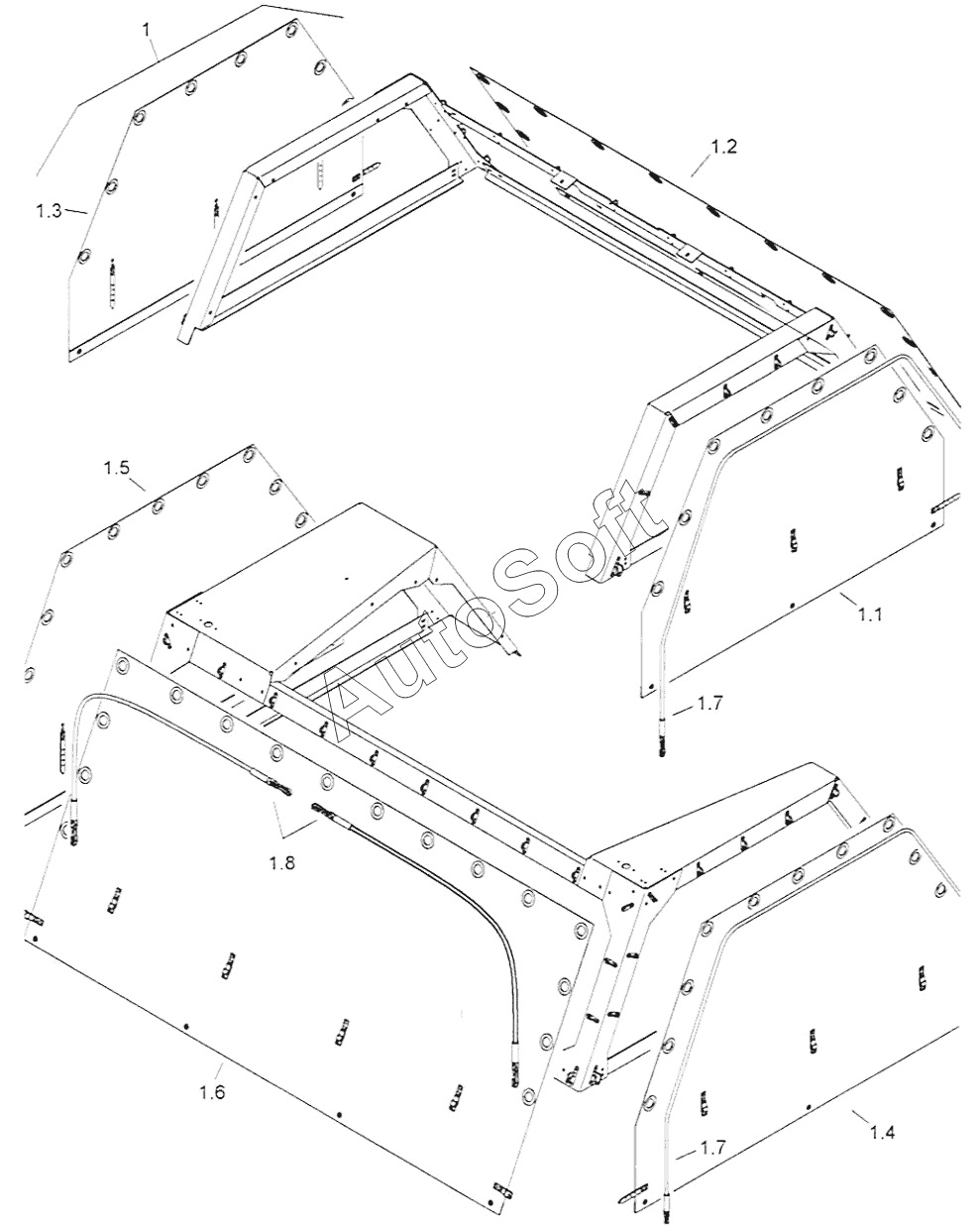 1
1.2
1.3
1.5
AutoSoft
1.1
1.7
1.8
1.6
1.7
1.4