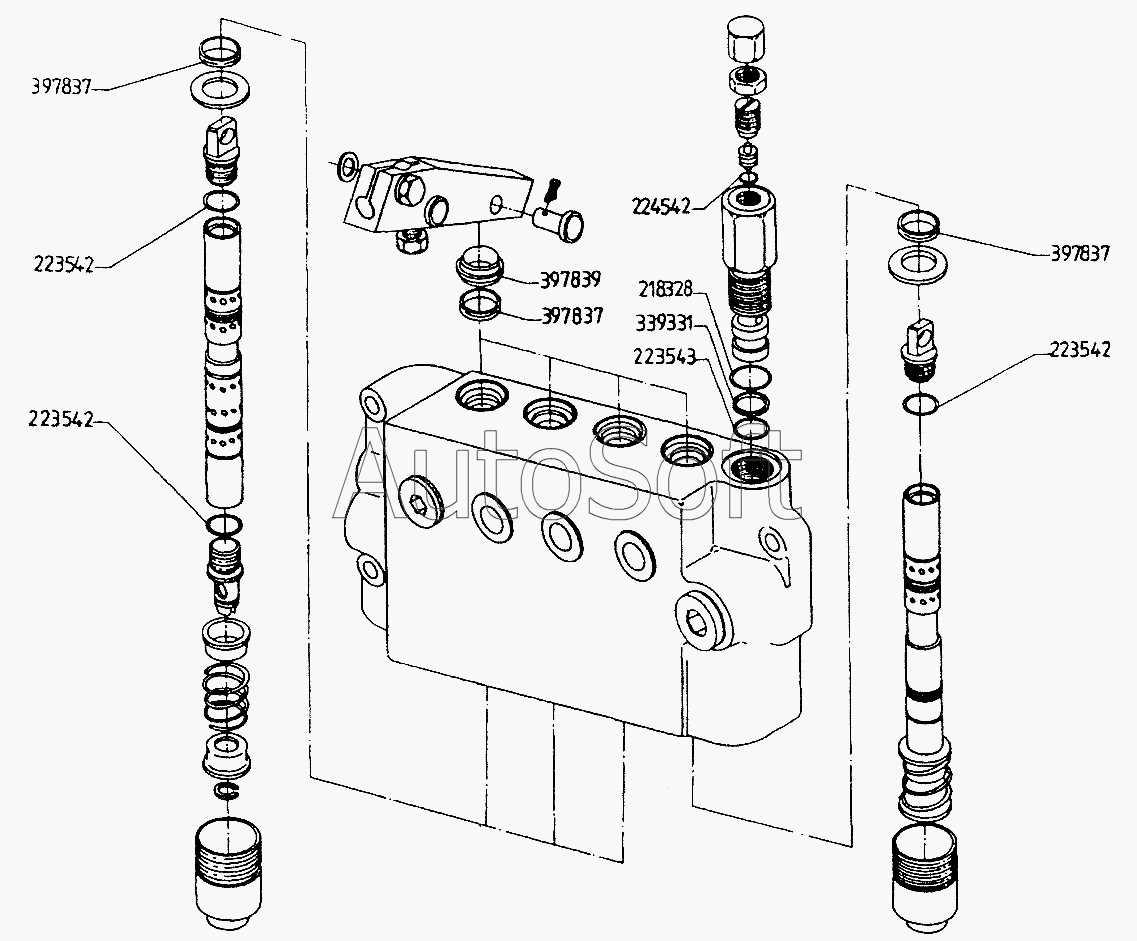 397837
223542
223542
397839
397837
224542
218328
339331
223543
397837
223542
AutoSoft