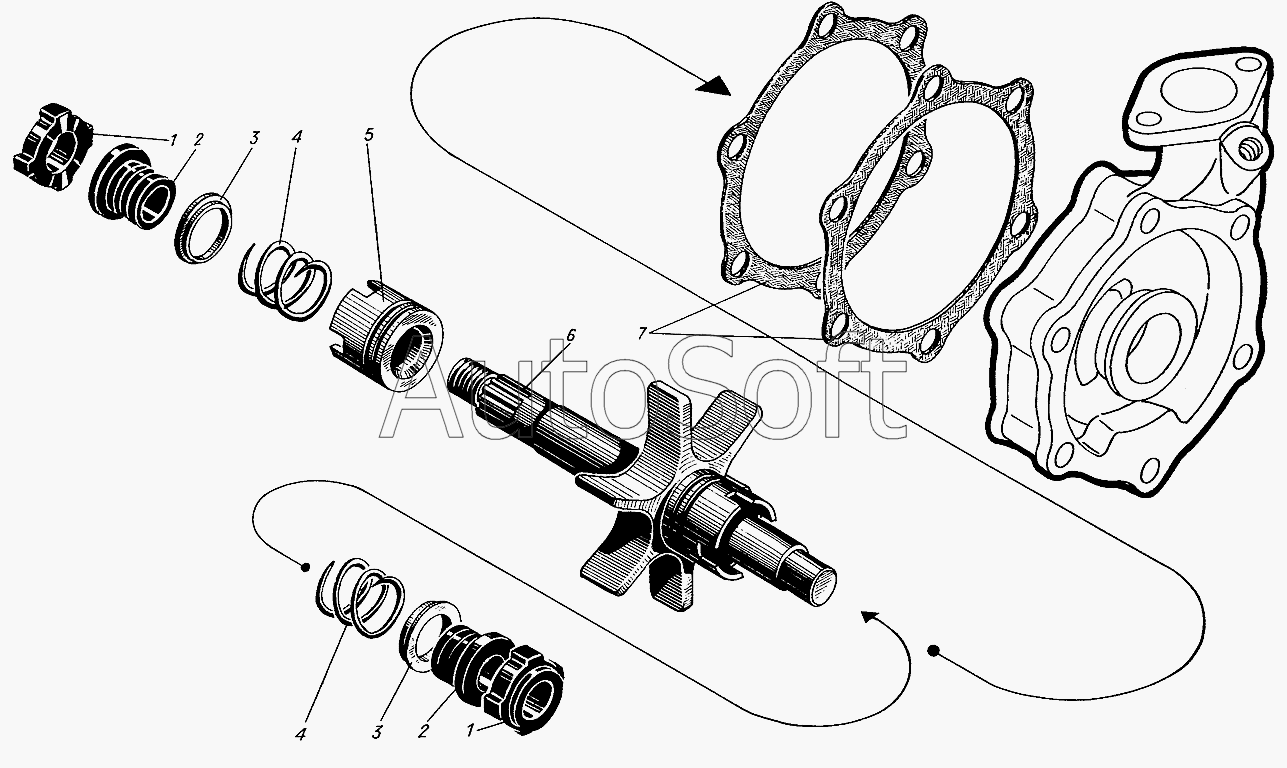 1 2 3 4 5
6
7
AutoSoft
4 3 2 1