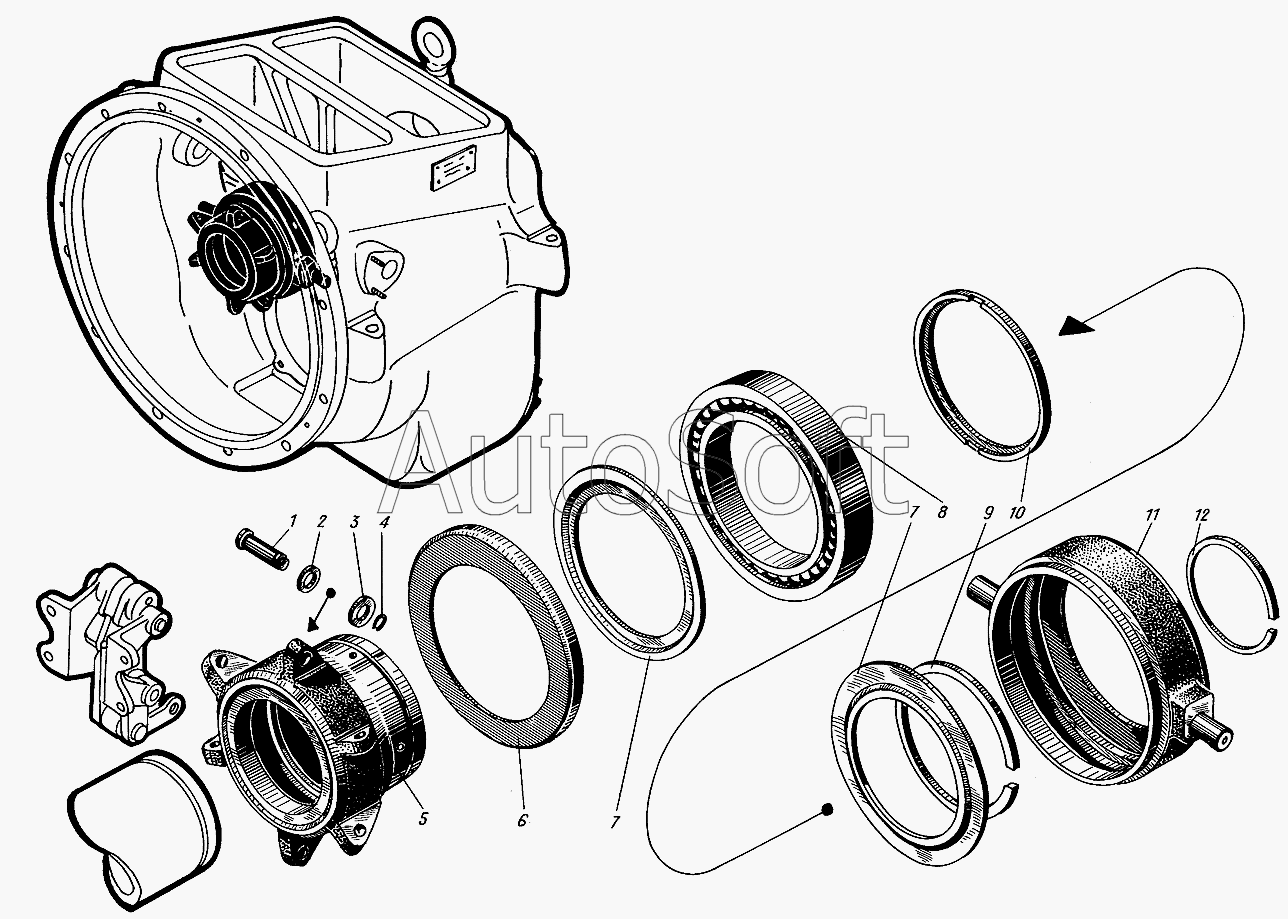 AutoSoft

1
2
3
4
5
6
7
7
8
9
10
11
12