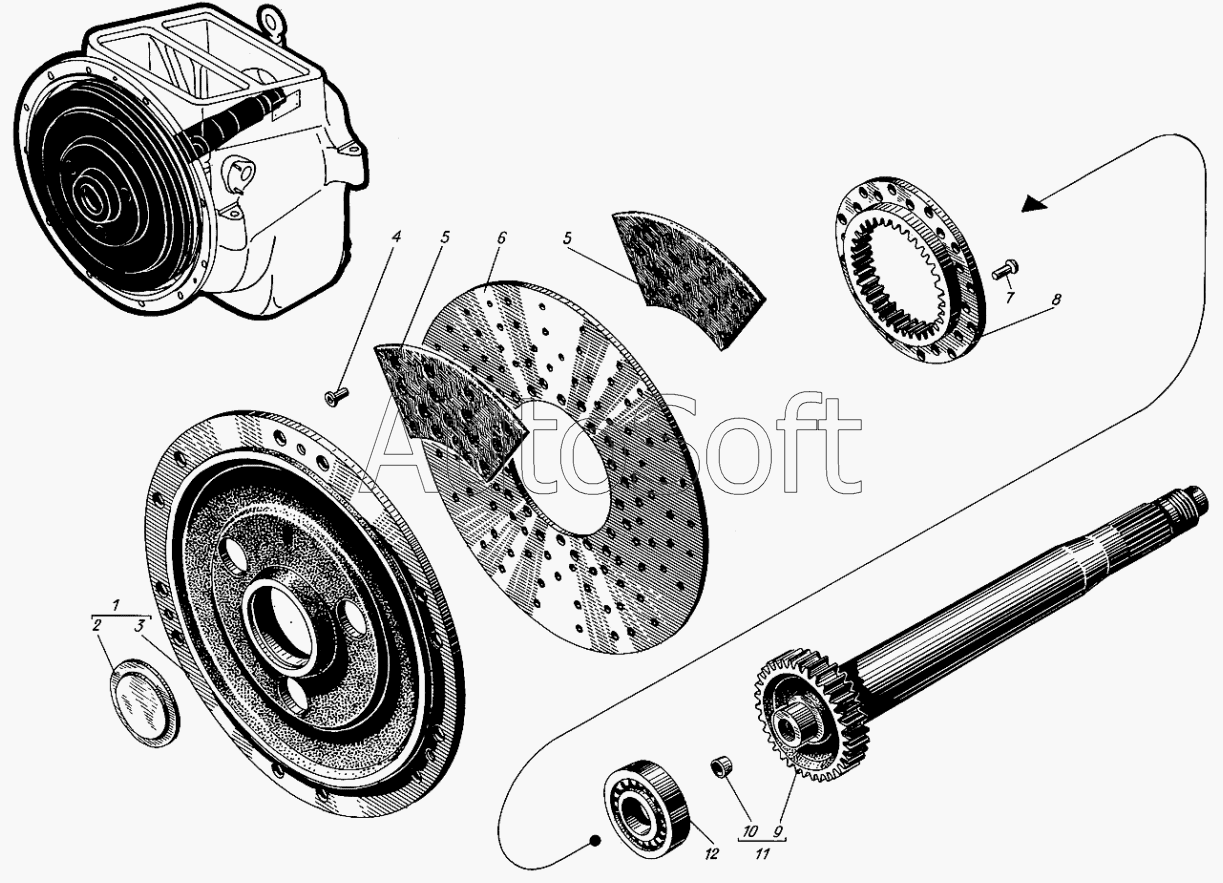 4
5
6
5
7
8
AutoSoft
1
2
3
10
9
11
12