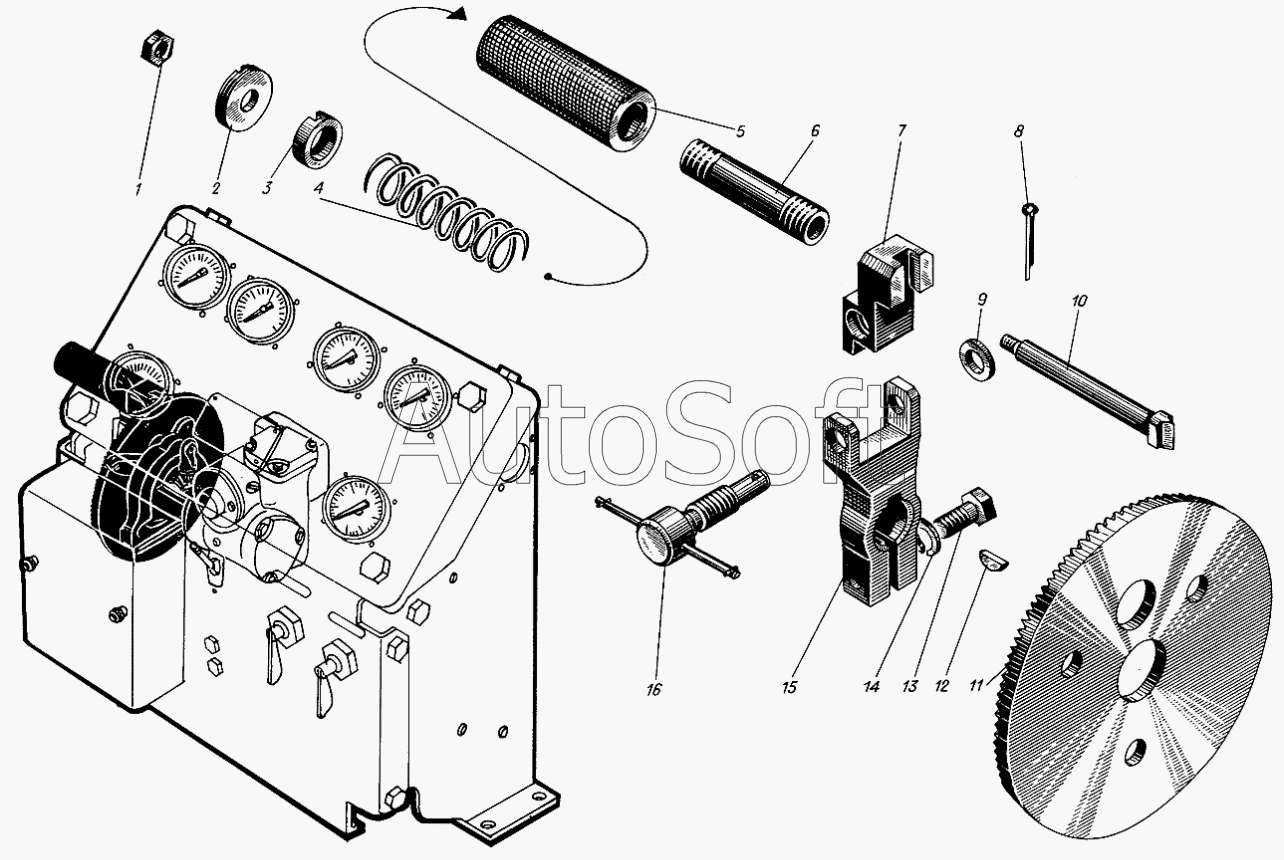 1
2
3
4
5
6
7
8
9
10
AutoSoft
16
15
14
13
12
11